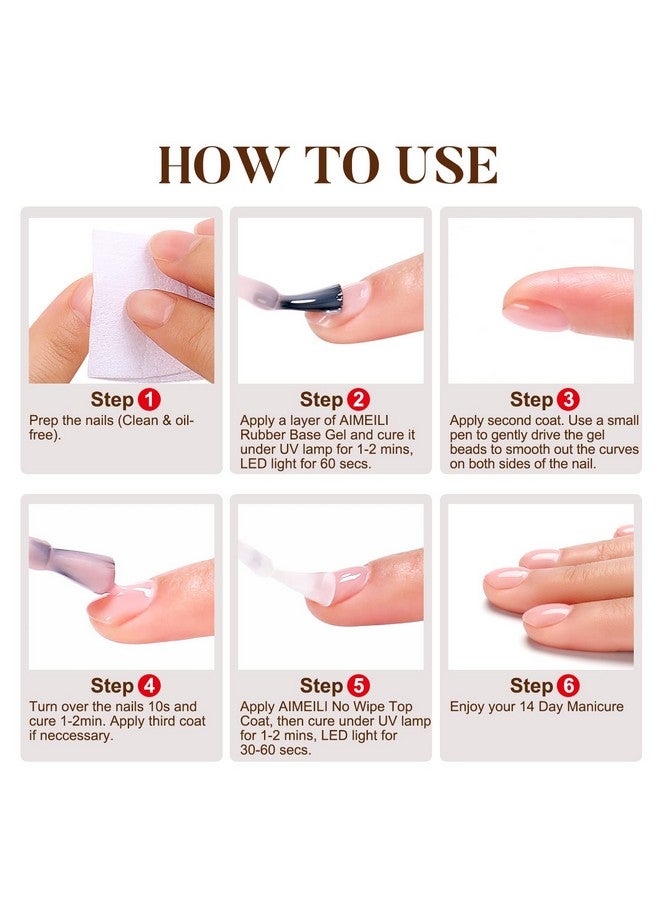 HOW TO USE

Step 1
Prep the nails (Clean & oil-free).

Step 2
Apply a layer of AIMEILI Rubber Base Gel and cure it under UV lamp for 1-2 mins, LED light for 60 secs.

Step 3
Apply second coat. Use a small pen to gently drive the gel beads to smooth out the curves on both sides of the nail.

Step 4
Turn over the nails 10s and cure 1-2min. Apply third coat if neccessary.

Step 5
Apply AIMEILI No Wipe Top Coat, then cure under UV lamp for 1-2 mins, LED light for 30-60 secs.

Step 6
Enjoy your 14 Day Manicure