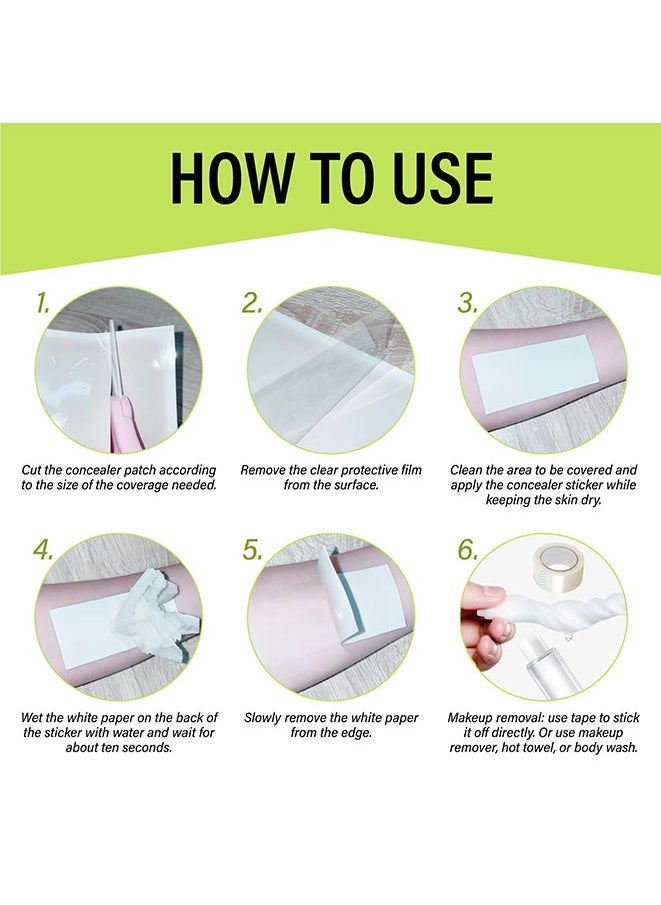 HOW TO USE

1.

Cut the concealer patch according to the size of the coverage needed.

2.

Remove the clear protective film from the surface.

3.

Clean the area to be covered and apply the concealer sticker while keeping the skin dry.

4.

Wet the white paper on the back of the sticker with water and wait for about ten seconds.

5.

Slowly remove the white paper from the edge.

6.

Makeup removal: use tape to stick it off directly. Or use makeup remover, hot towel, or body wash.