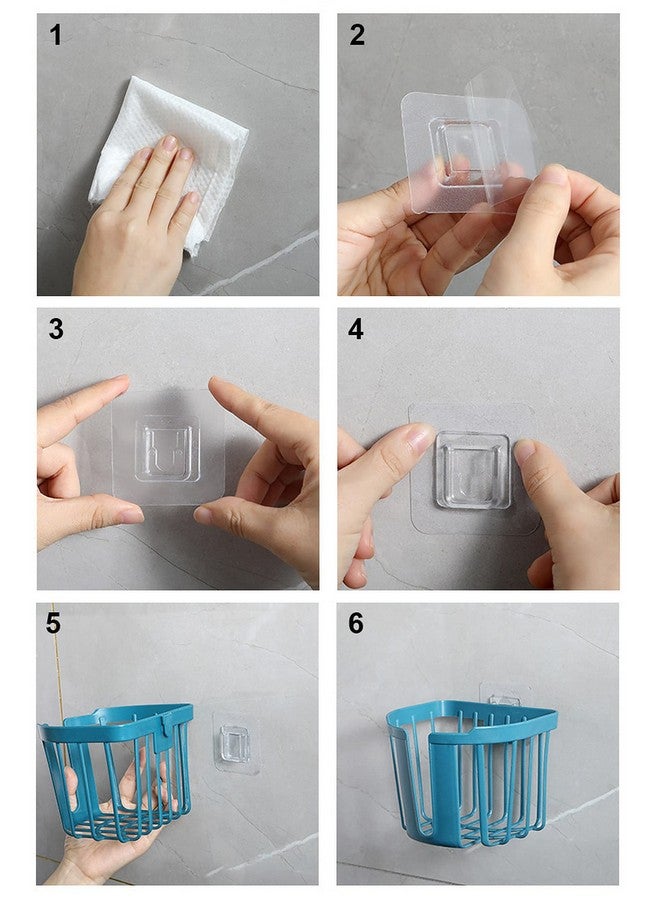 1

2

3

4

5

6