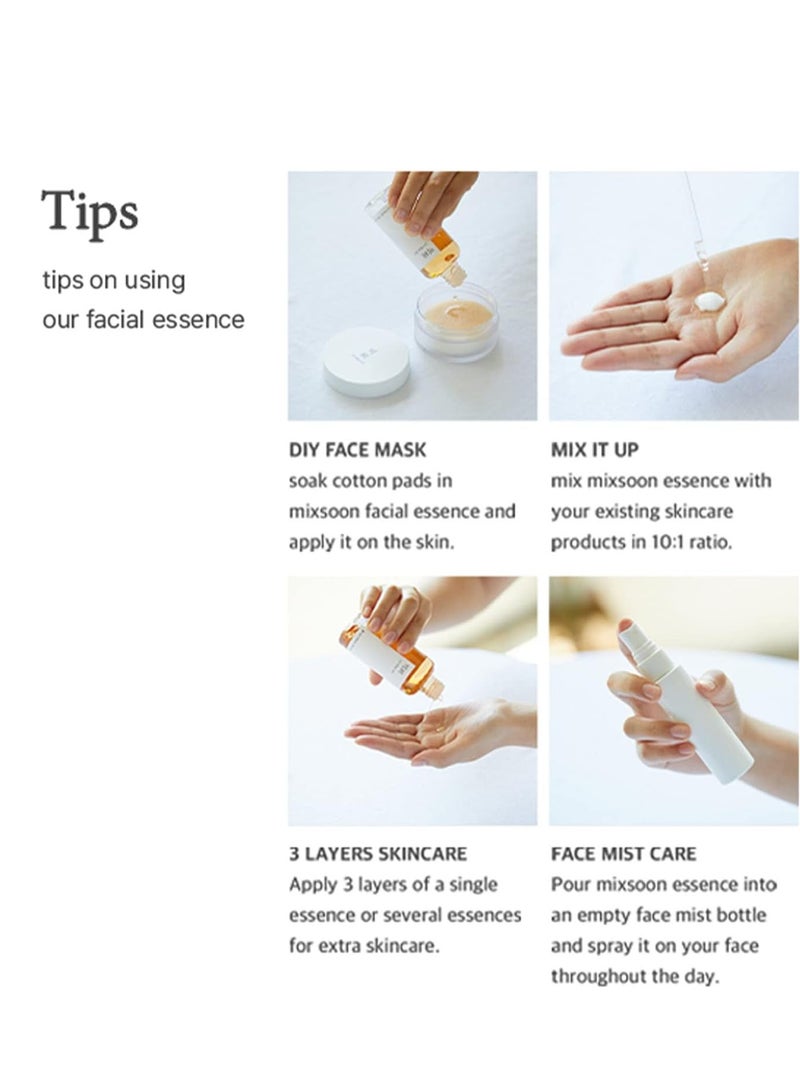 Tips

tips on using our facial essence

DIY FACE MASK
soak cotton pads in mixsoon facial essence and apply it on the skin.

MIX IT UP
mix mixsoon essence with your existing skincare products in 10:1 ratio.

3 LAYERS SKINCARE
Apply 3 layers of a single essence or several essences for extra skincare.

FACE MIST CARE
Pour mixsoon essence into an empty face mist bottle and spray it on your face throughout the day.