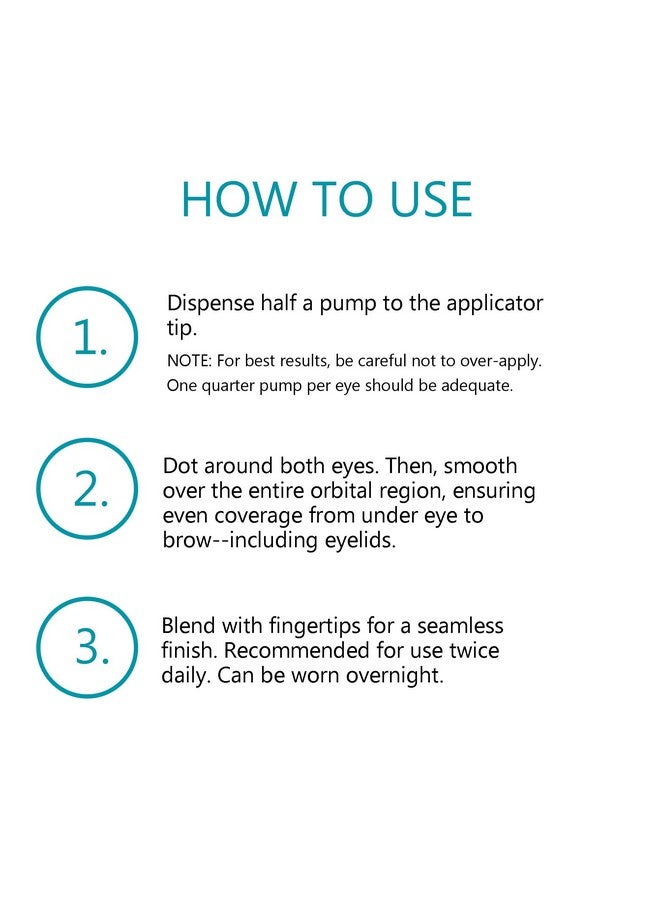 HOW TO USE

1.

Dispense half a pump to the applicator tip.

NOTE: For best results, be careful not to over-apply. One quarter pump per eye should be adequate.

2.

Dot around both eyes. Then, smooth over the entire orbital region, ensuring even coverage from under eye to brow--including eyelids.

3.

Blend with fingertips for a seamless finish. Recommended for use twice daily. Can be worn overnight.