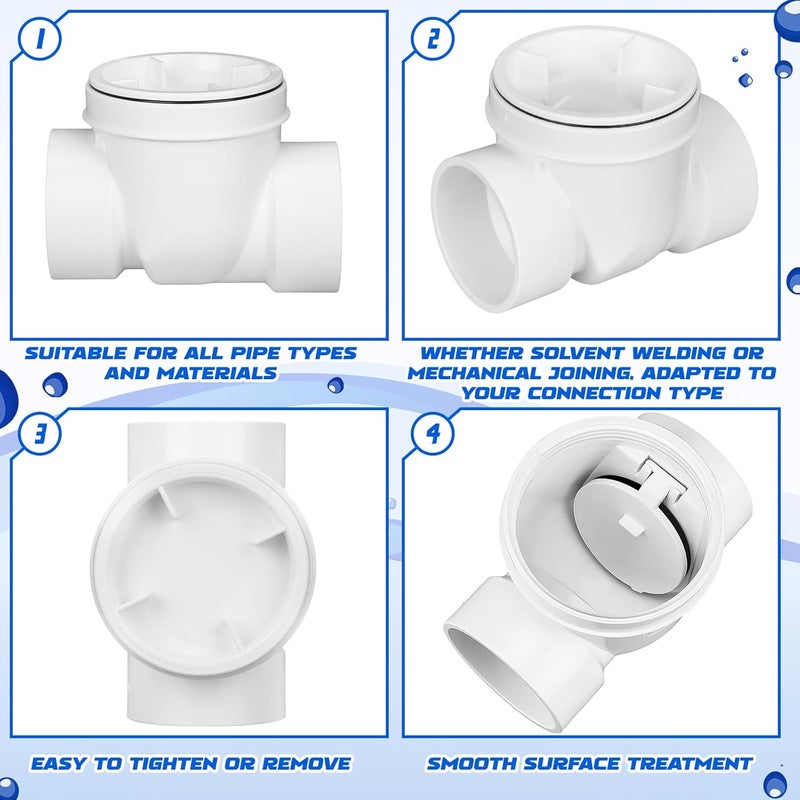 1

SUITABLE FOR ALL PIPE TYPES AND MATERIALS

2

WHETHER SOLVENT WELDING OR MECHANICAL JOINING, ADAPTED TO YOUR CONNECTION TYPE

3

EASY TO TIGHTEN OR REMOVE

4

SMOOTH SURFACE TREATMENT