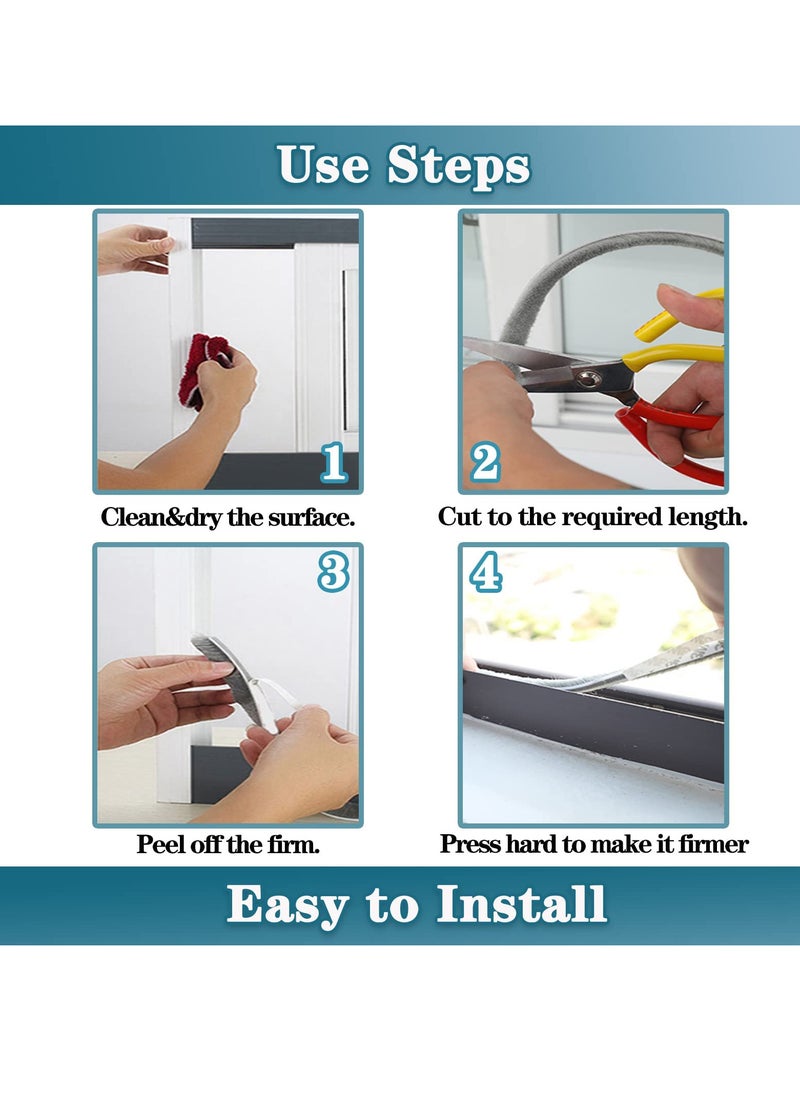 Use Steps

1

Clean&dry the surface.

2

Cut to the required length.

3

Peel off the firm.

4

Press hard to make it firmer

Easy to Install