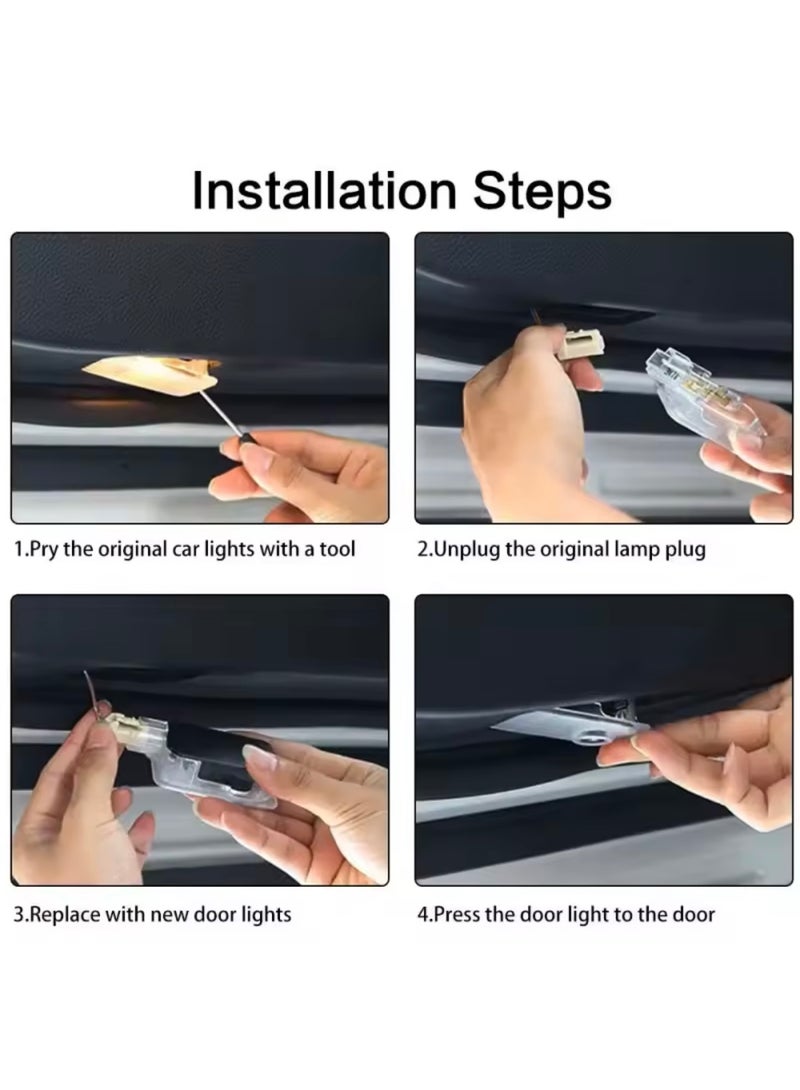 Installation Steps

1.Pry the original car lights with a tool

2.Unplug the original lamp plug

3.Replace with new door lights

4.Press the door light to the door