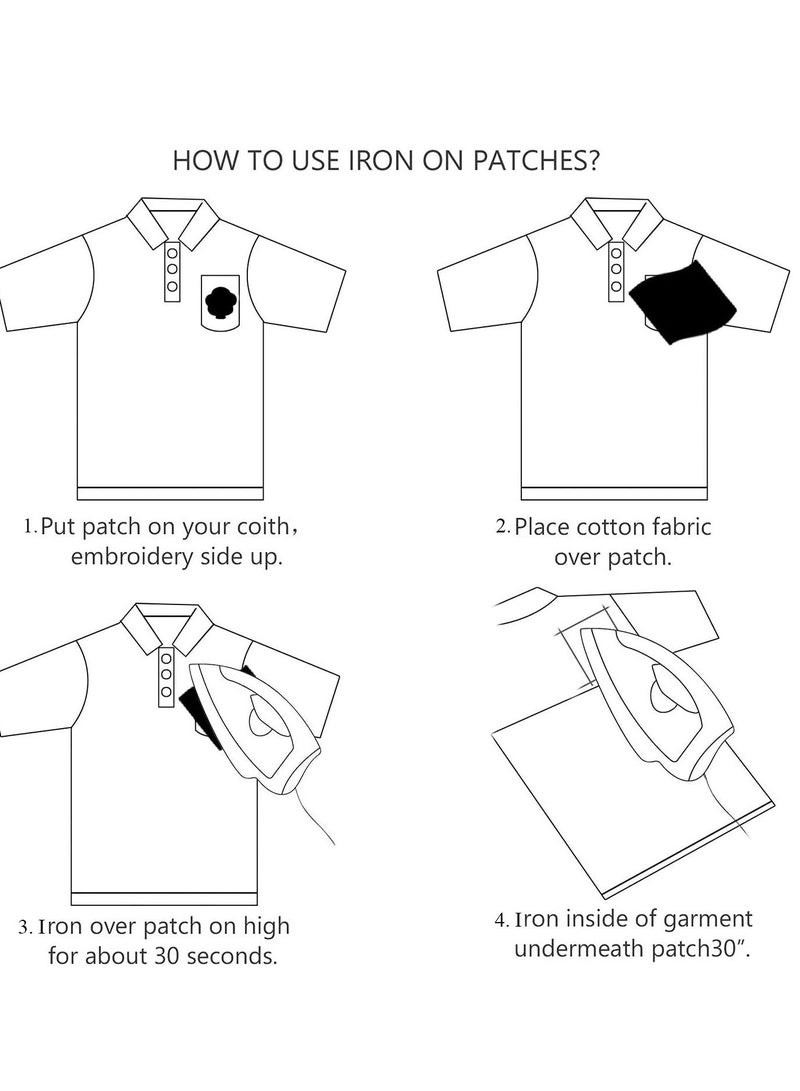 HOW TO USE IRON ON PATCHES?

1. Put patch on your coith, embroidery side up.

2. Place cotton fabric over patch.

3. Iron over patch on high for about 30 seconds.

4. Iron inside of garment undermeath patch30".