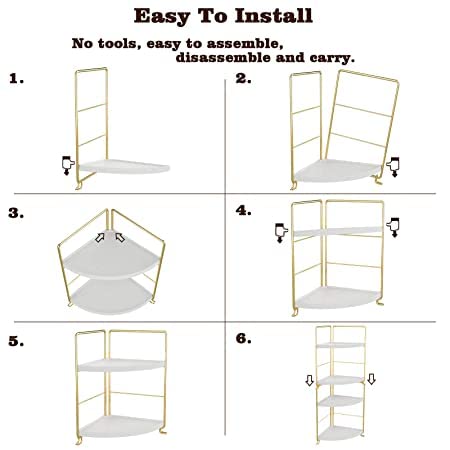 Easy To Install

No tools, easy to assemble, disassemble and carry.

1.

2.

3.

4.

5.

6.