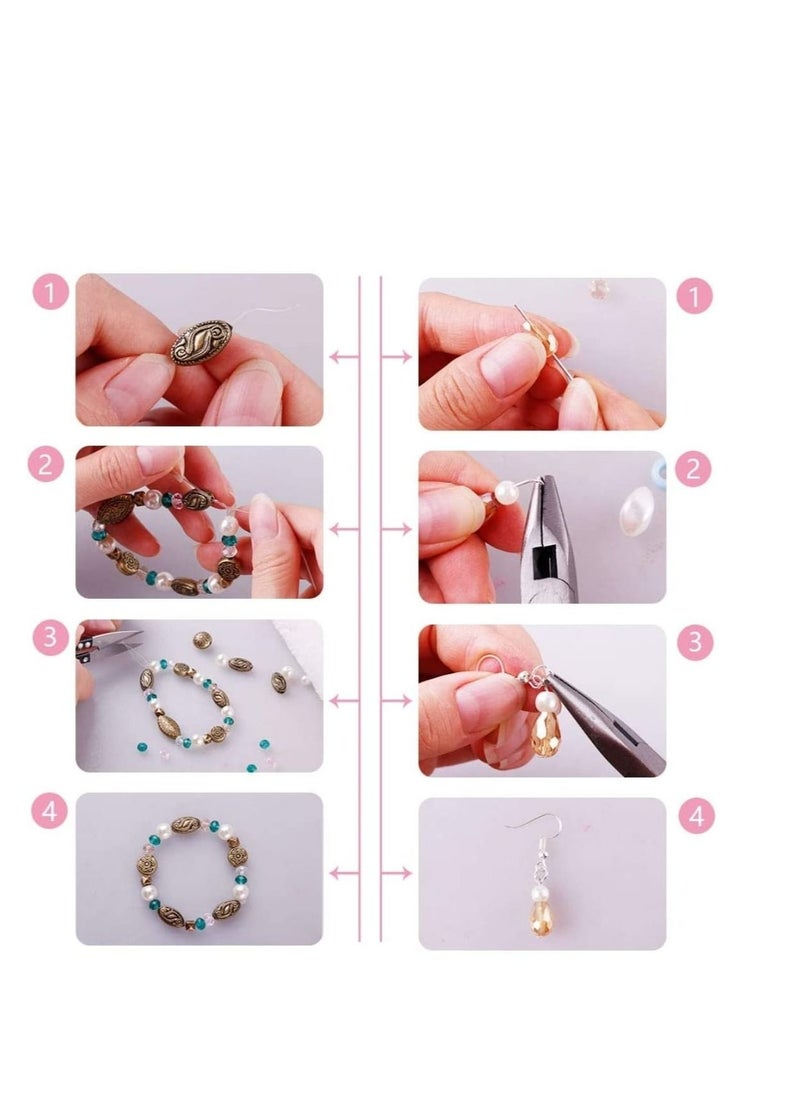 1
2
3
4
1
2
3
4