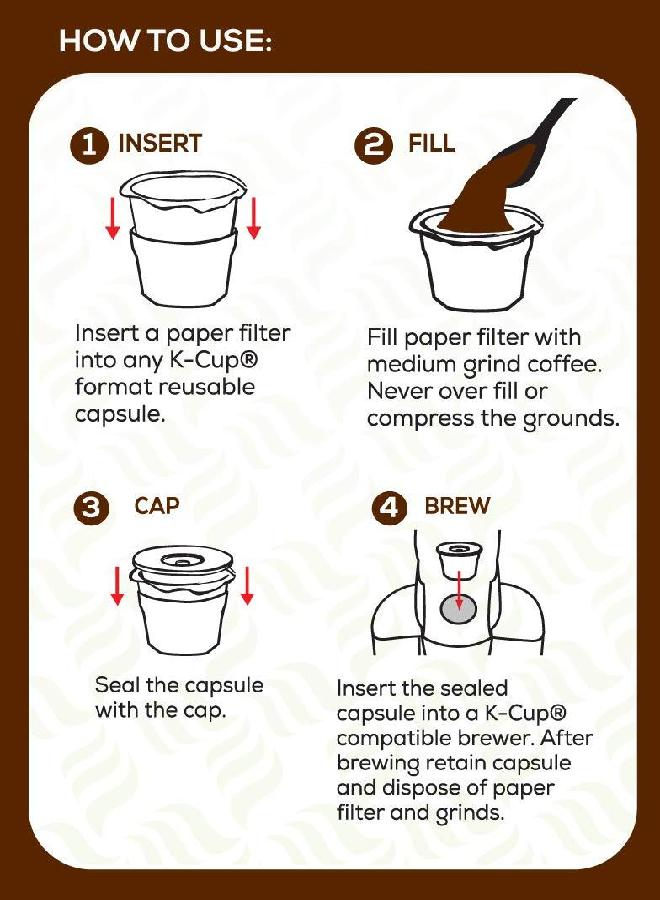 HOW TO USE:

1 INSERT

Insert a paper filter into any K-Cup® format reusable capsule.

2 FILL

Fill paper filter with medium grind coffee. Never over fill or compress the grounds.

3 CAP

Seal the capsule with the cap.

4 BREW

Insert the sealed capsule into a K-Cup® compatible brewer. After brewing retain capsule and dispose of paper filter and grinds.