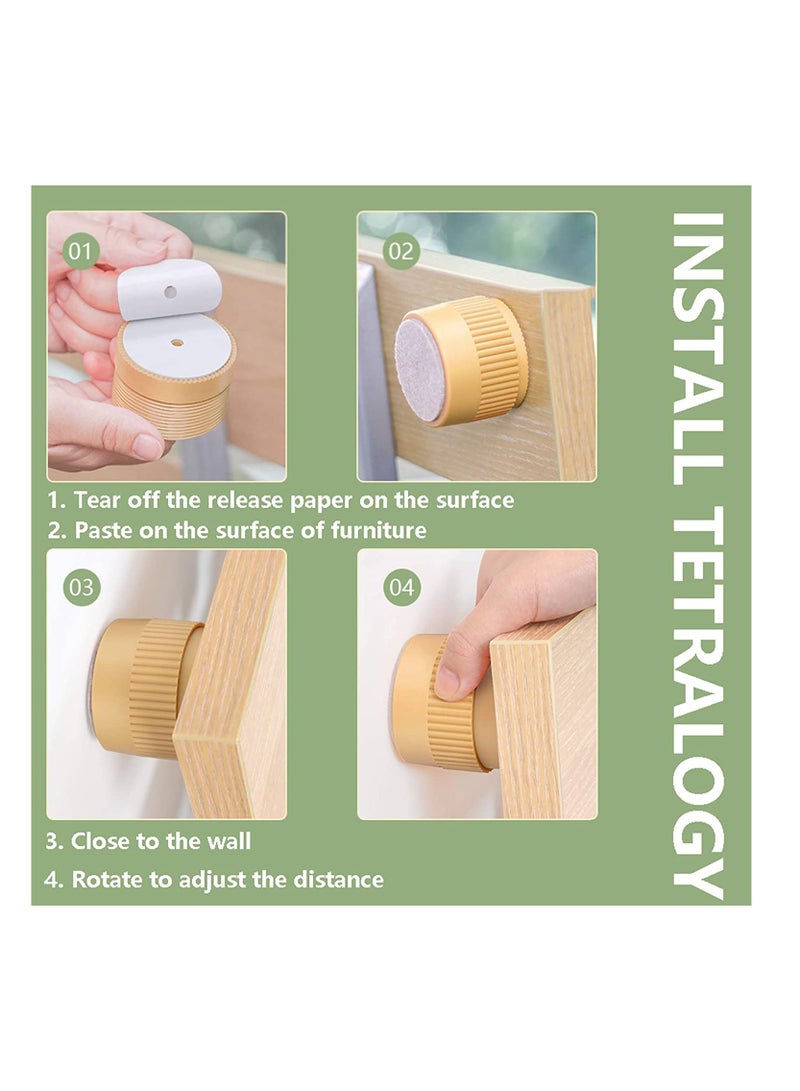 01

02

1. Tear off the release paper on the surface
2. Paste on the surface of furniture

03

04

3. Close to the wall
4. Rotate to adjust the distance

INSTALL TETRALOGY