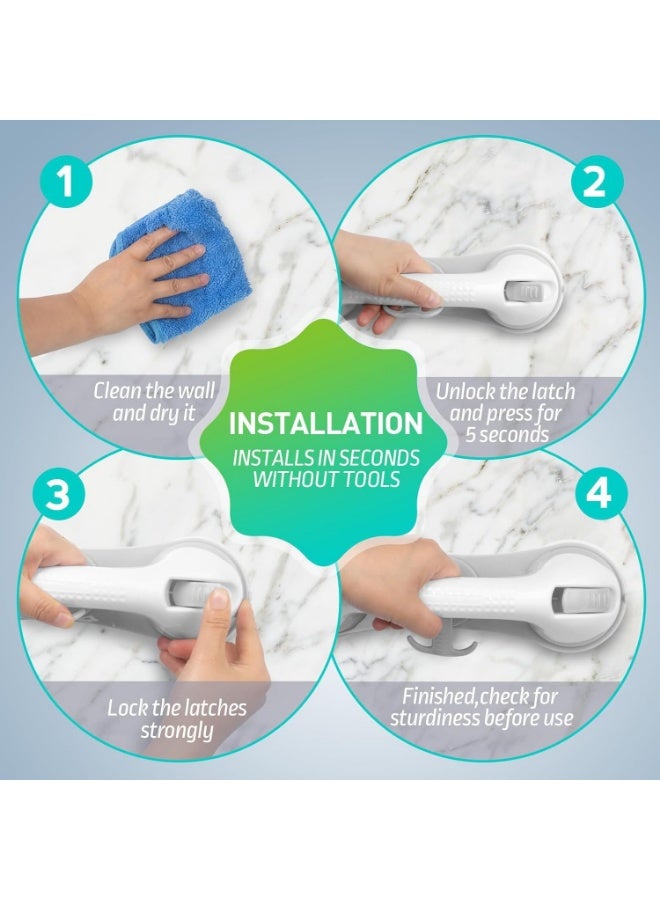 1

Clean the wall and dry it

2

Unlock the latch and press for 5 seconds

INSTALLATION

INSTALLS IN SECONDS WITHOUT TOOLS

3

Lock the latches strongly

4

Finished,check for sturdiness before use