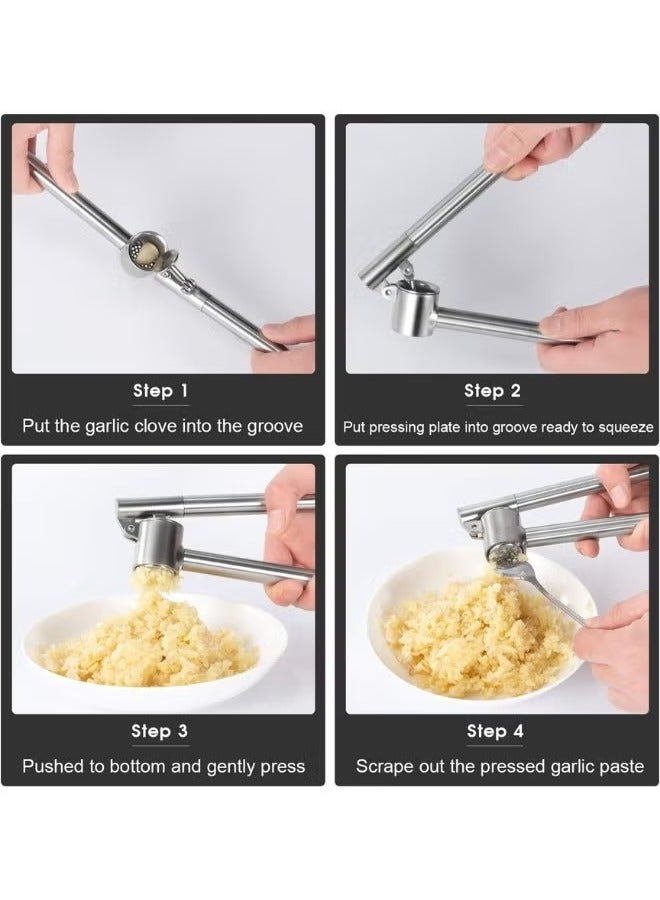 Step 1

Put the garlic clove into the groove

Step 2

Put pressing plate into groove ready to squeeze

Step 3

Pushed to bottom and gently press

Step 4

Scrape out the pressed garlic paste