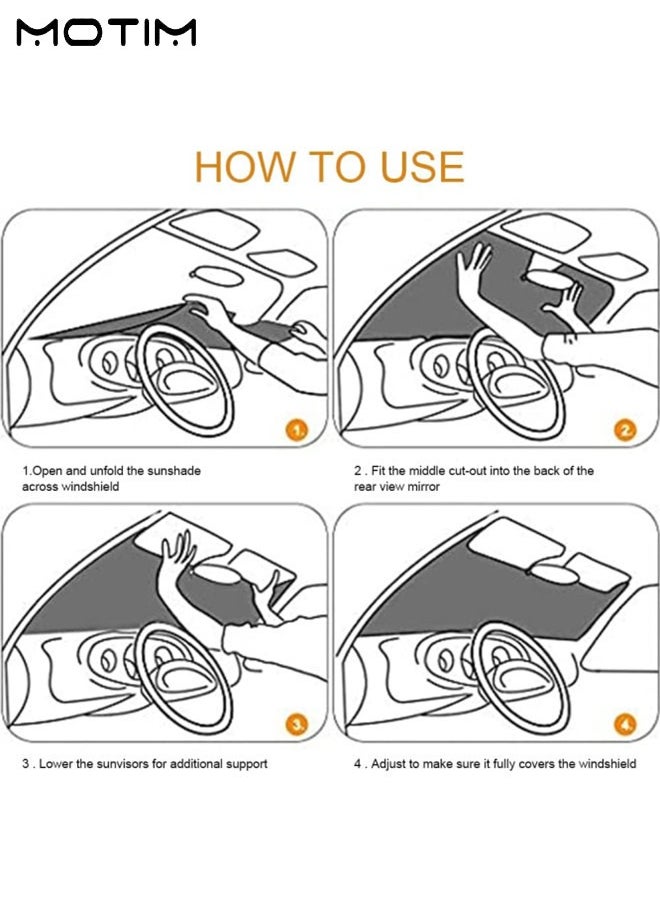 MOTIM

HOW TO USE

1.

1.Open and unfold the sunshade across windshield

2.

2 . Fit the middle cut-out into the back of the rear view mirror

3.

3 . Lower the sunvisors for additional support

4.

4 . Adjust to make sure it fully covers the windshield