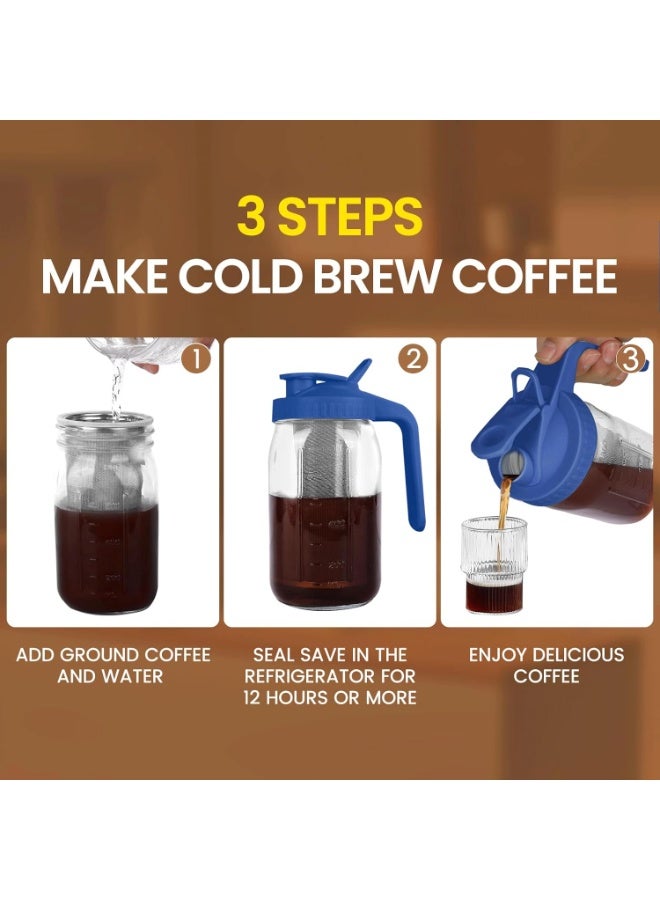 3 STEPS
MAKE COLD BREW COFFEE

1

2

3

ADD GROUND COFFEE AND WATER

SEAL SAVE IN THE REFRIGERATOR FOR 12 HOURS OR MORE

ENJOY DELICIOUS COFFEE