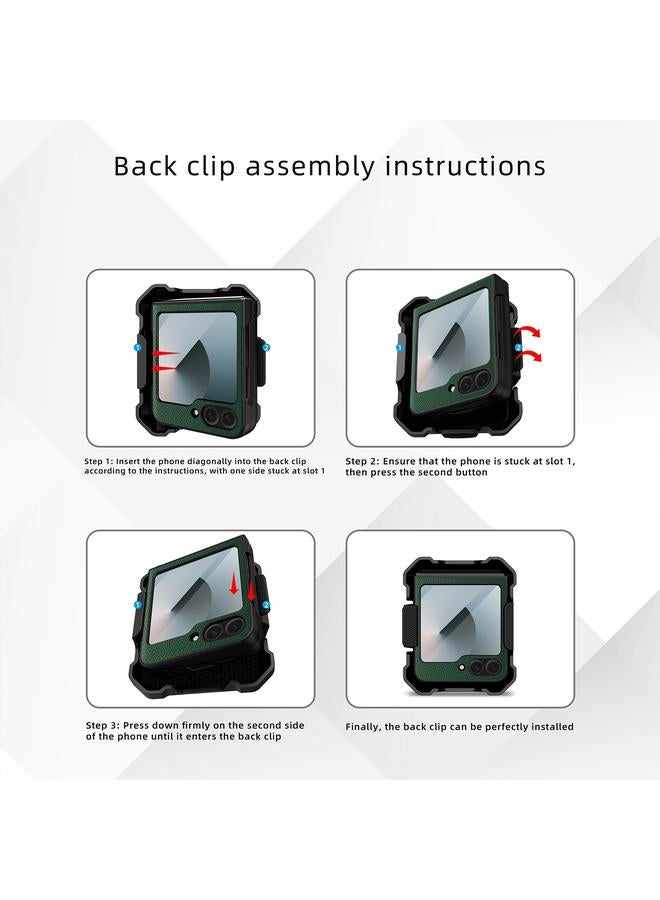 Back clip assembly instructions

1
2

Step 1: Insert the phone diagonally into the back clip according to the instructions, with one side stuck at slot 1

1
2

Step 2: Ensure that the phone is stuck at slot 1, then press the second button

1
2

Step 3: Press down firmly on the second side of the phone until it enters the back clip

Finally, the back clip can be perfectly installed