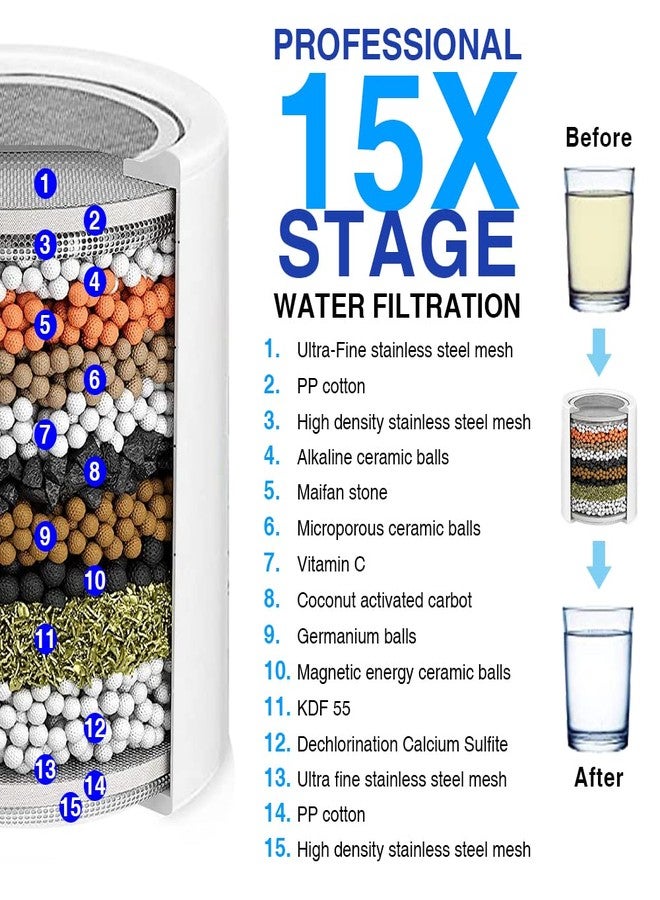 1
2
3
4
5
6
7
8
9
10
11
12
13
14
15

PROFESSIONAL
15X
STAGE
WATER FILTRATION

1. Ultra-Fine stainless steel mesh
2. PP cotton
3. High density stainless steel mesh
4. Alkaline ceramic balls
5. Maifan stone
6. Microporous ceramic balls
7. Vitamin C
8. Coconut activated carbot
9. Germanium balls
10. Magnetic energy ceramic balls
11. KDF 55
12. Dechlorination Calcium Sulfite
13. Ultra fine stainless steel mesh
14. PP cotton
15. High density stainless steel mesh

Before

After