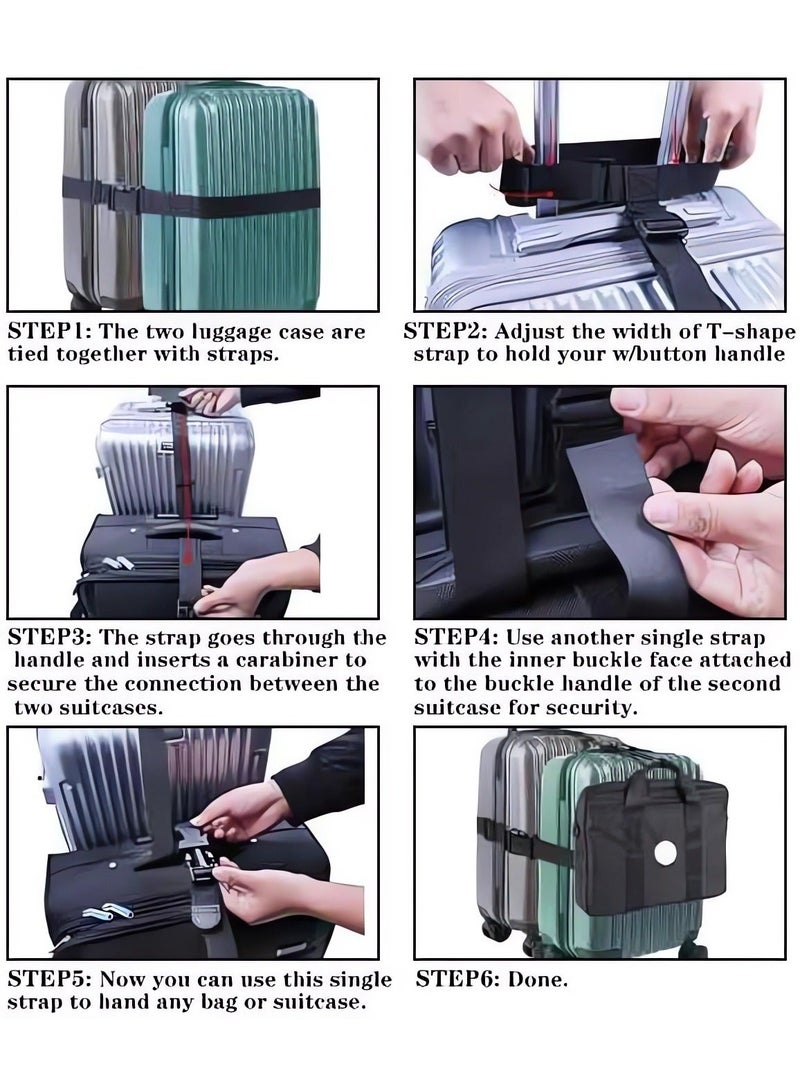 STEP1: The two luggage case are tied together with straps.

STEP2: Adjust the width of T-shape strap to hold your w/button handle

STEP3: The strap goes through the handle and inserts a carabiner to secure the connection between the two suitcases.

STEP4: Use another single strap with the inner buckle face attached to the buckle handle of the second suitcase for security.

STEP5: Now you can use this single strap to hand any bag or suitcase.

STEP6: Done.