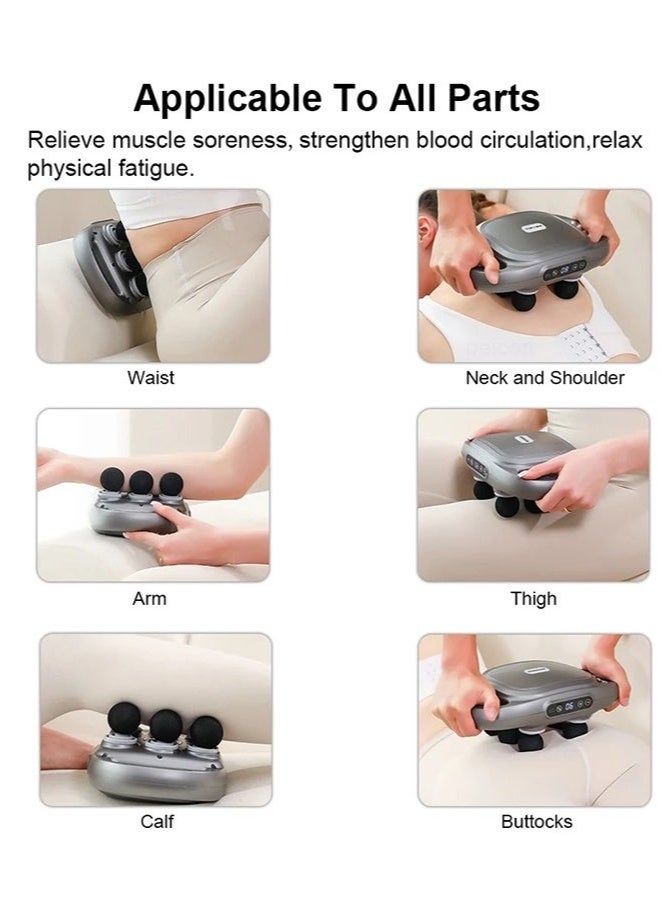 Applicable To All Parts

Relieve muscle soreness, strengthen blood circulation,relax physical fatigue.

Waist

Neck and Shoulder

Arm

Thigh

Calf

Buttocks