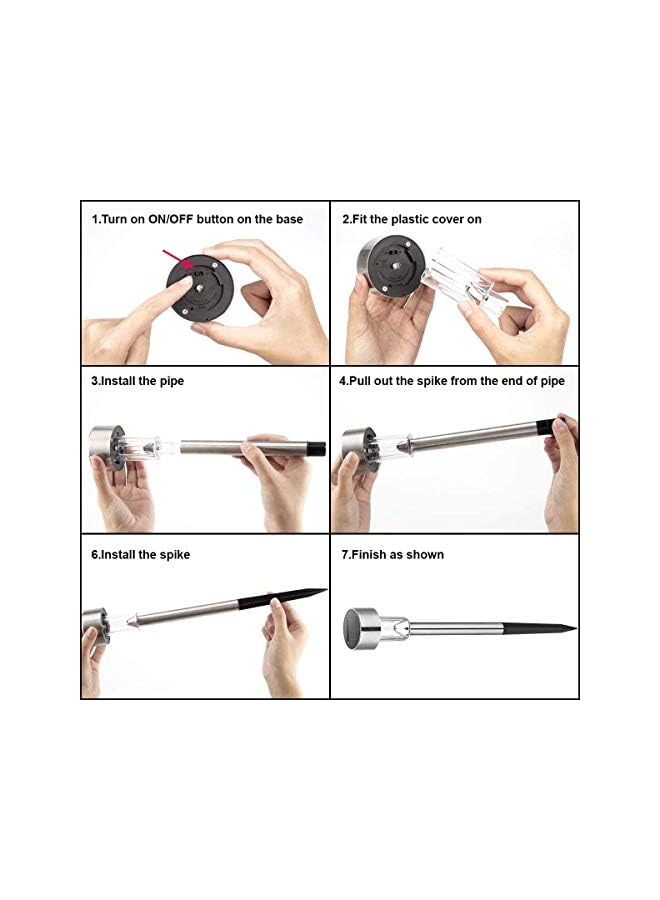 1.Turn on ON/OFF button on the base

2.Fit the plastic cover on

3.Install the pipe

4.Pull out the spike from the end of pipe

6.Install the spike

7.Finish as shown