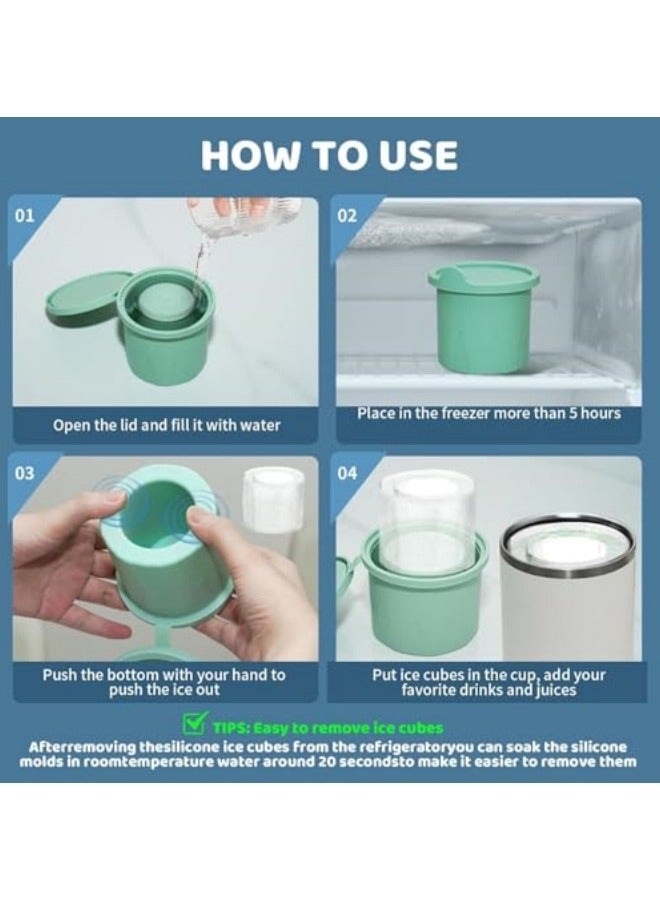 HOW TO USE

01

Open the lid and fill it with water

02

Place in the freezer more than 5 hours

03

Push the bottom with your hand to push the ice out

04

Put ice cubes in the cup, add your favorite drinks and juices

TIPS: Easy to remove ice cubes

Afterremoving thesilicone ice cubes from the refrigeratoryou can soak the silicone molds in roomtemperature water around 20 secondsto make it easier to remove them