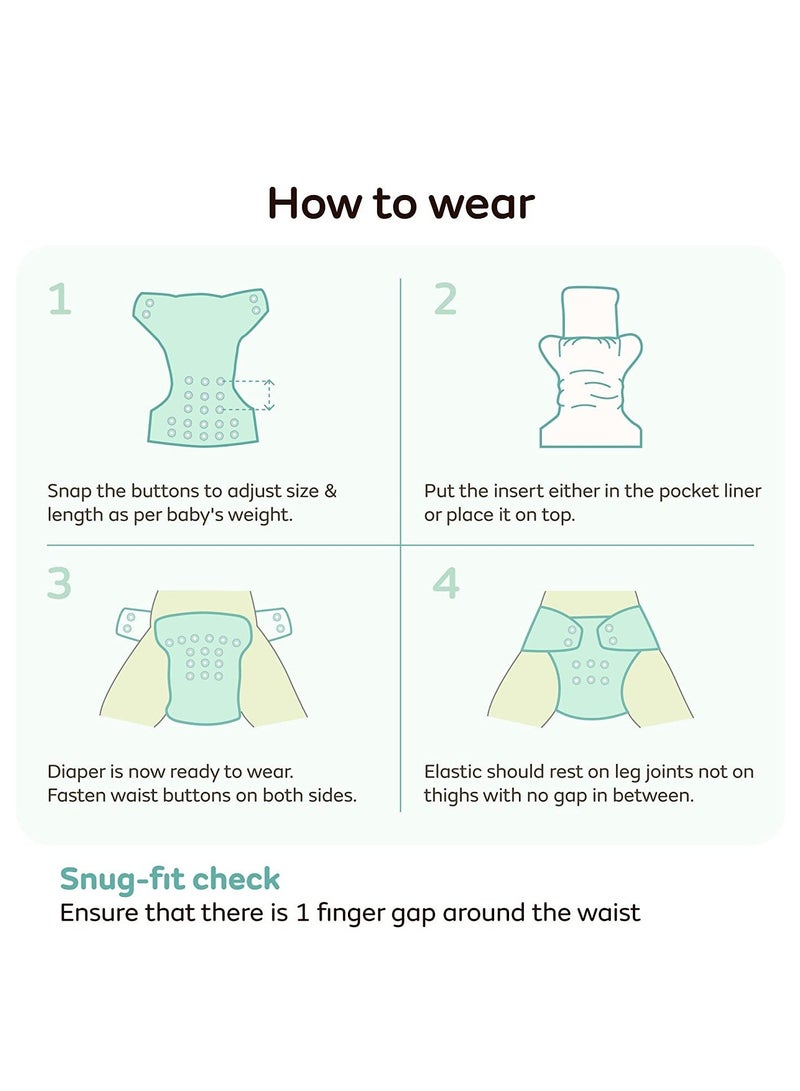 How to wear

1

Snap the buttons to adjust size & length as per baby's weight.

2

Put the insert either in the pocket liner or place it on top.

3

Diaper is now ready to wear. Fasten waist buttons on both sides.

4

Elastic should rest on leg joints not on thighs with no gap in between.

Snug-fit check
Ensure that there is 1 finger gap around the waist