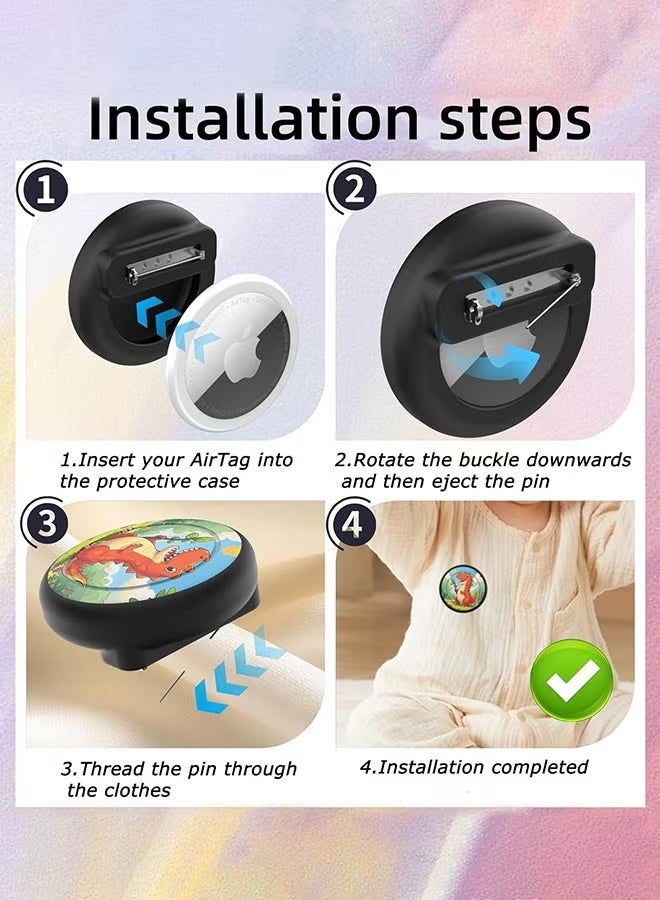 Installation steps

1

2

1.Insert your AirTag into the protective case

2.Rotate the buckle downwards and then eject the pin

3

4

3.Thread the pin through the clothes

4.Installation completed