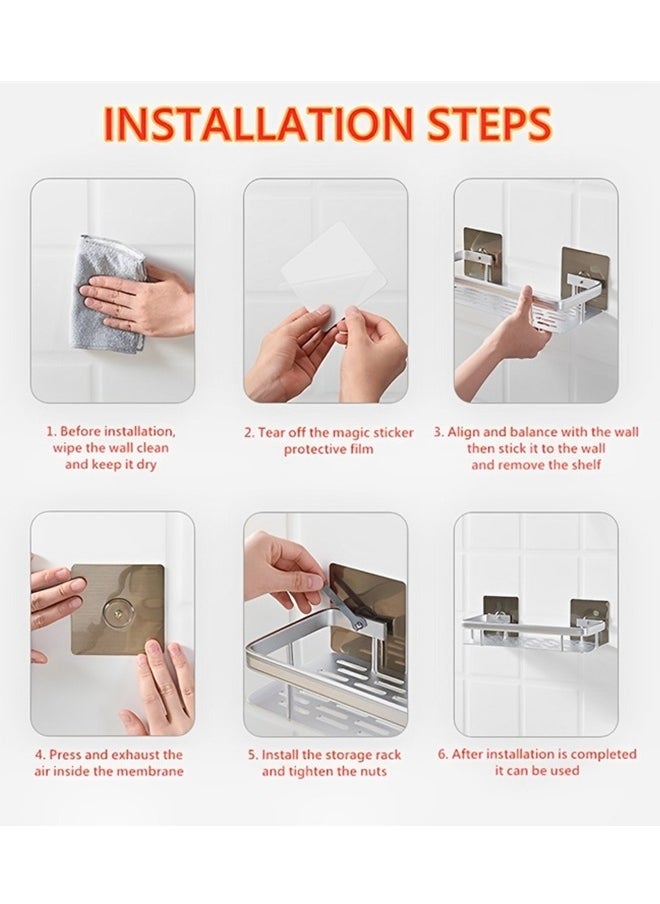 INSTALLATION STEPS

1. Before installation, wipe the wall clean and keep it dry

2. Tear off the magic sticker protective film

3. Align and balance with the wall then stick it to the wall and remove the shelf

4. Press and exhaust the air inside the membrane

5. Install the storage rack and tighten the nuts

6. After installation is completed it can be used