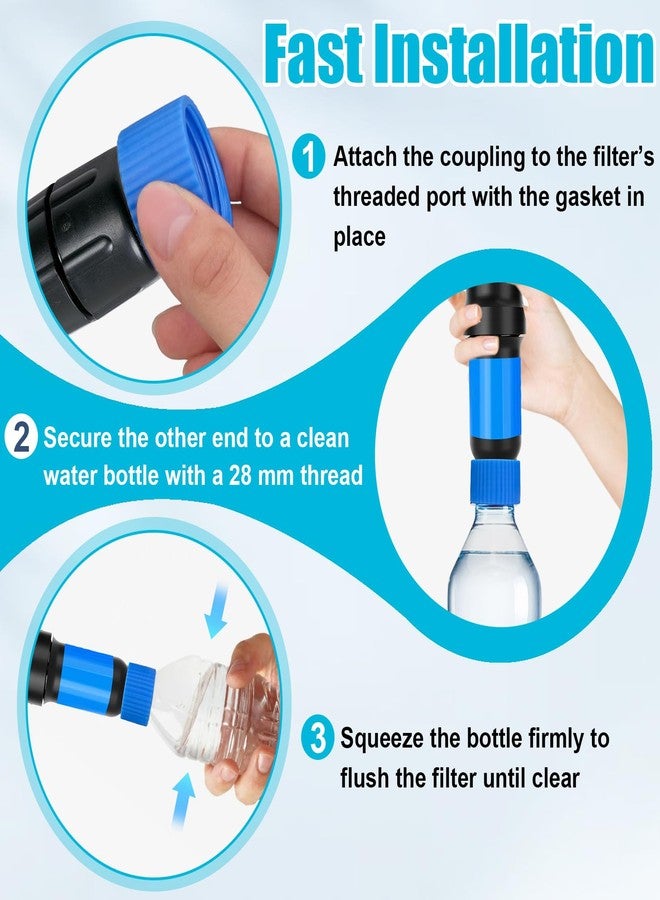 Fast Installation

1 Attach the coupling to the filter's threaded port with the gasket in place

2 Secure the other end to a clean water bottle with a 28 mm thread

3 Squeeze the bottle firmly to flush the filter until clear