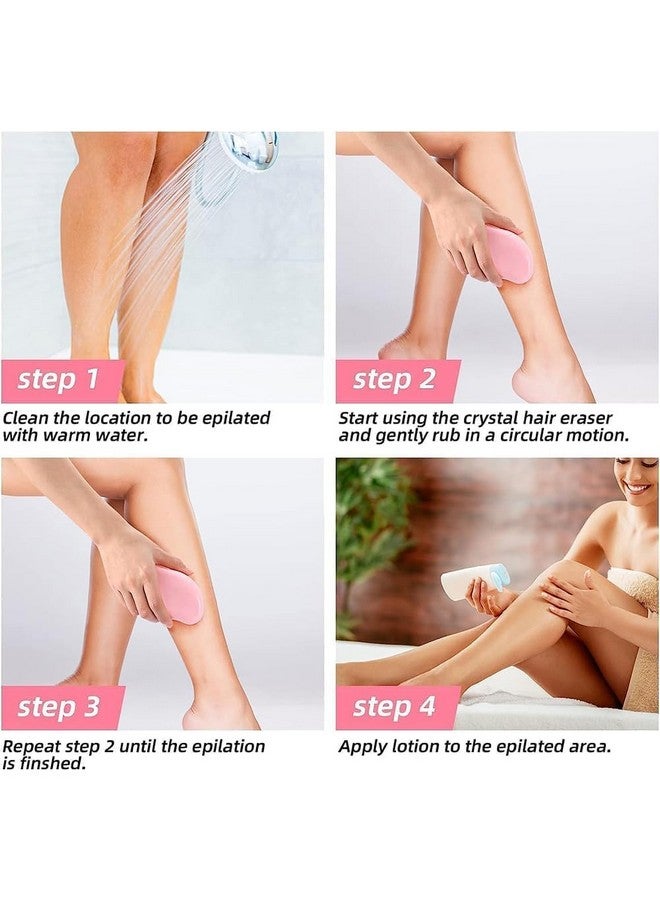 step 1

Clean the location to be epilated with warm water.

step 2

Start using the crystal hair eraser and gently rub in a circular motion.

step 3

Repeat step 2 until the epilation is finshed.

step 4

Apply lotion to the epilated area.