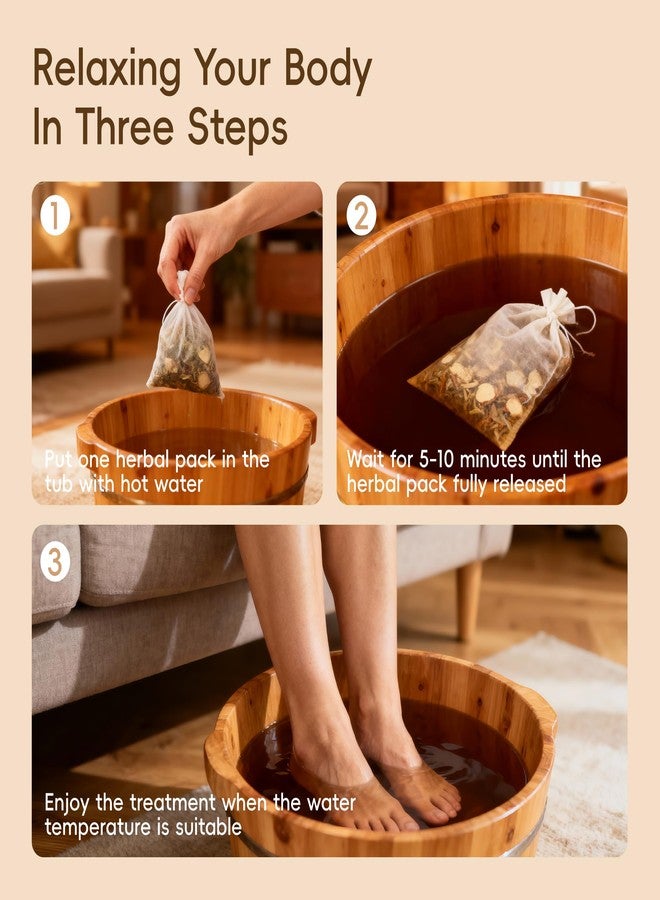 Relaxing Your Body In Three Steps

1

Put one herbal pack in the tub with hot water

2

Wait for 5-10 minutes until the herbal pack fully released

3

Enjoy the treatment when the water temperature is suitable