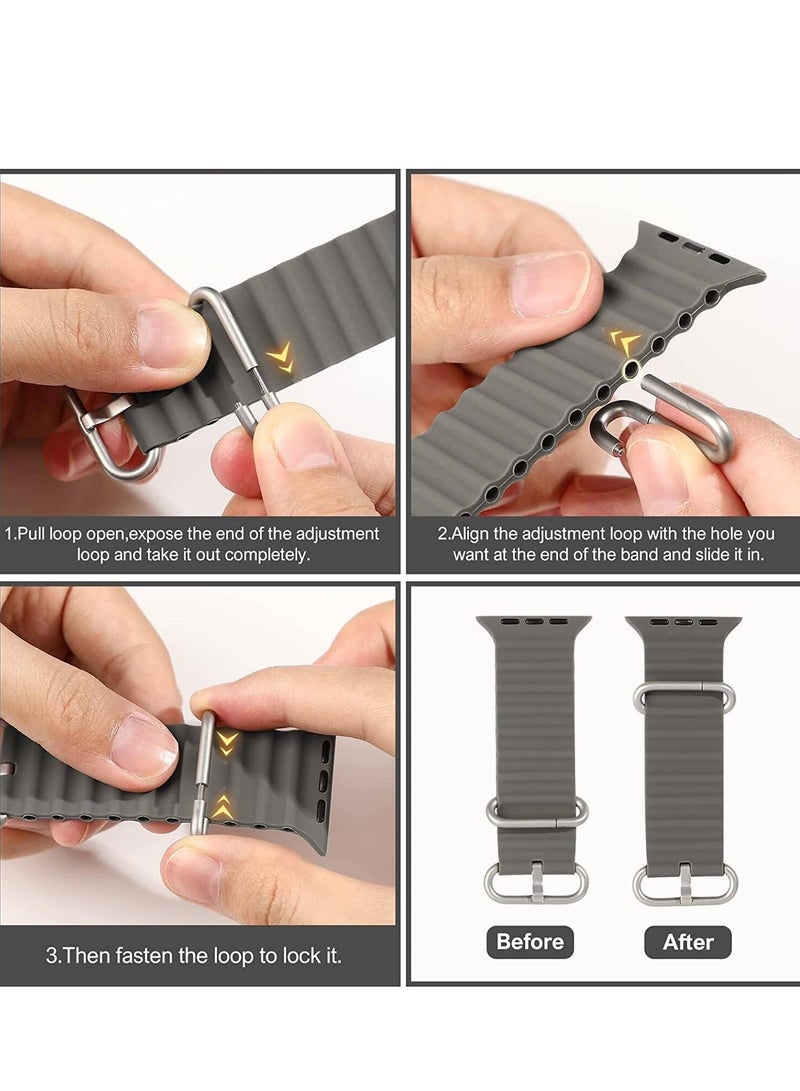 1.Pull loop open,expose the end of the adjustment loop and take it out completely.

2.Align the adjustment loop with the hole you want at the end of the band and slide it in.

3.Then fasten the loop to lock it.

Before

After