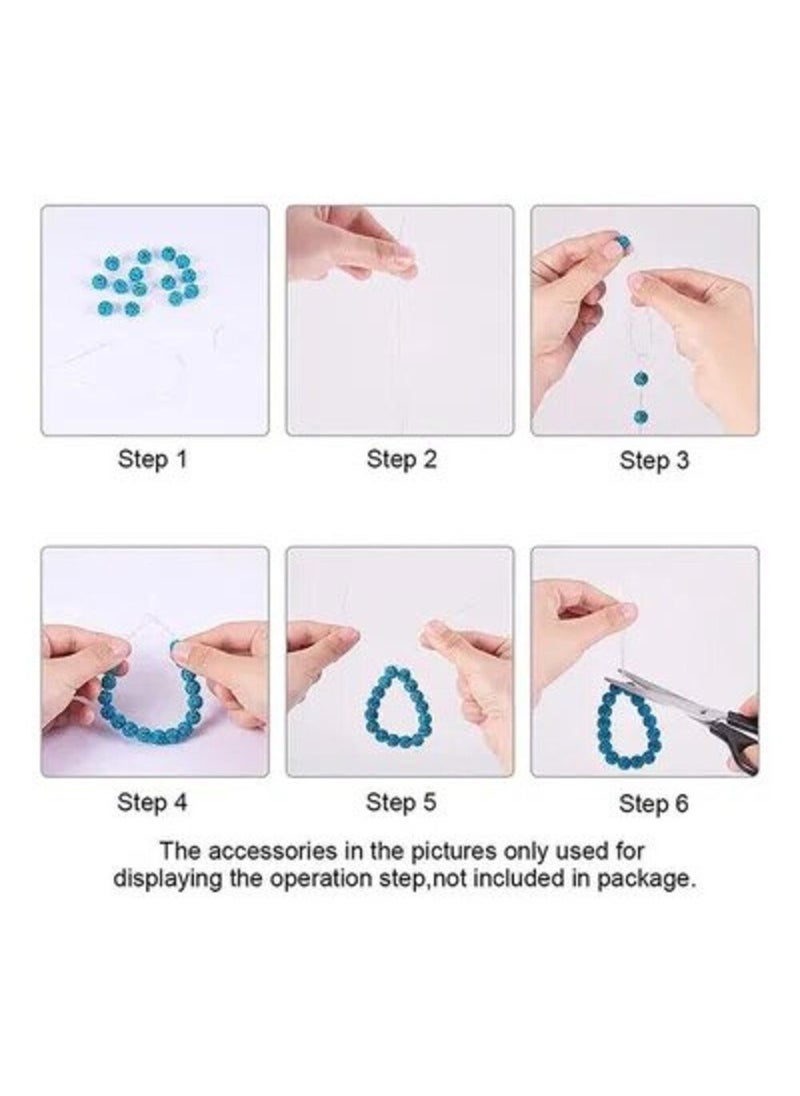 Step 1

Step 2

Step 3

Step 4

Step 5

Step 6

The accessories in the pictures only used for displaying the operation step,not included in package.