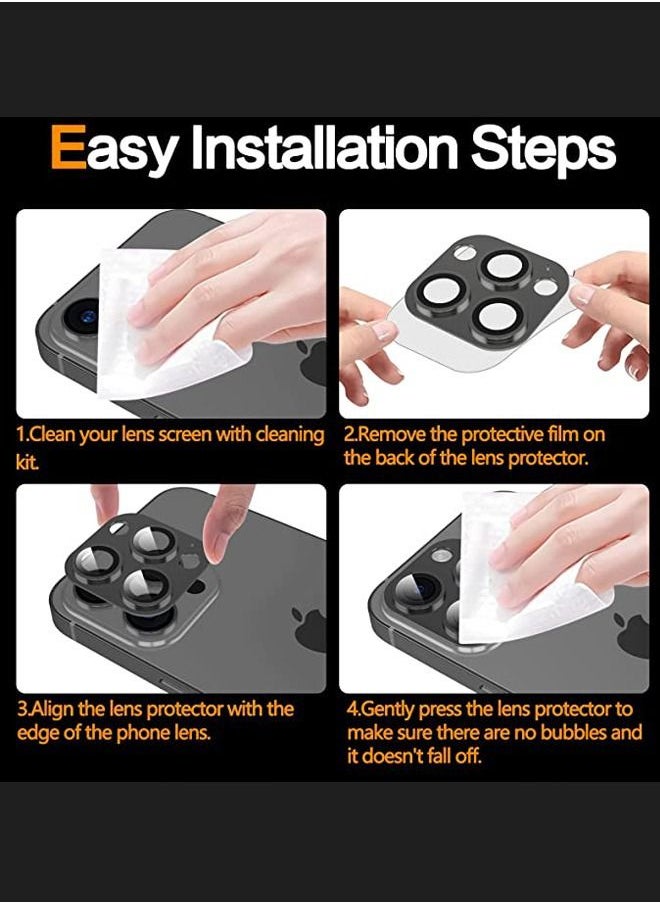 Easy Installation Steps

1.Clean your lens screen with cleaning kit.

2.Remove the protective film on the back of the lens protector.

3.Align the lens protector with the edge of the phone lens.

4.Gently press the lens protector to make sure there are no bubbles and it doesn't fall off.