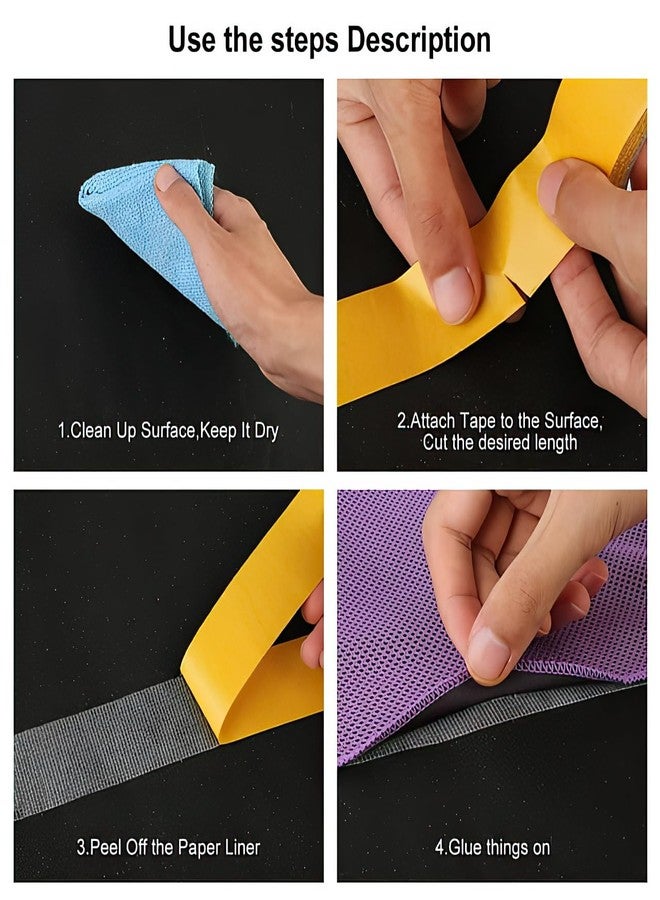 Use the steps Description

1.Clean Up Surface,Keep It Dry

2.Attach Tape to the Surface, Cut the desired length

3.Peel Off the Paper Liner

4.Glue things on