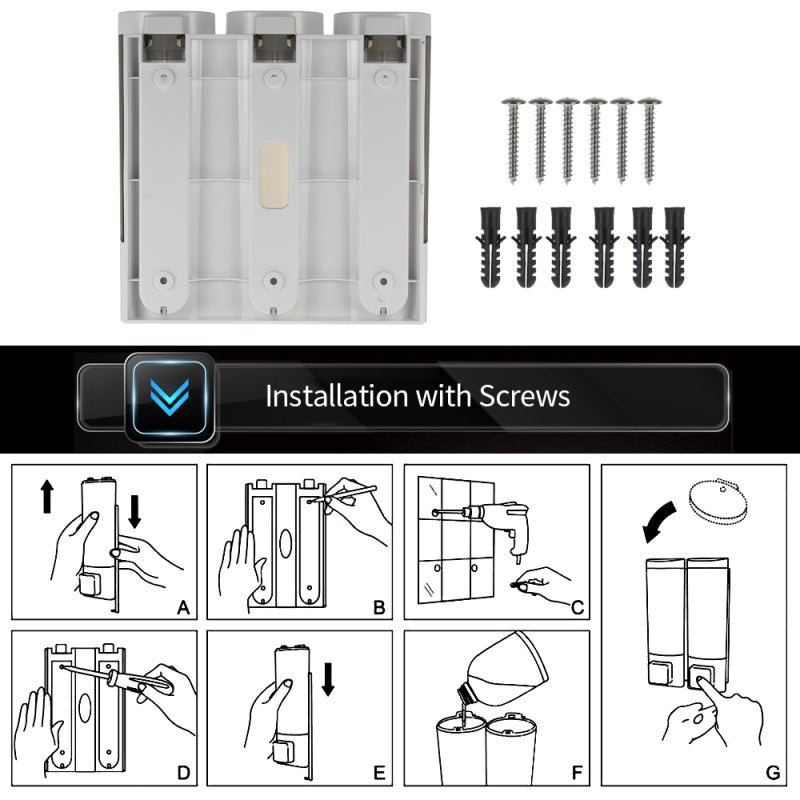 Installation with Screws

A

B

C

D

E

F

G