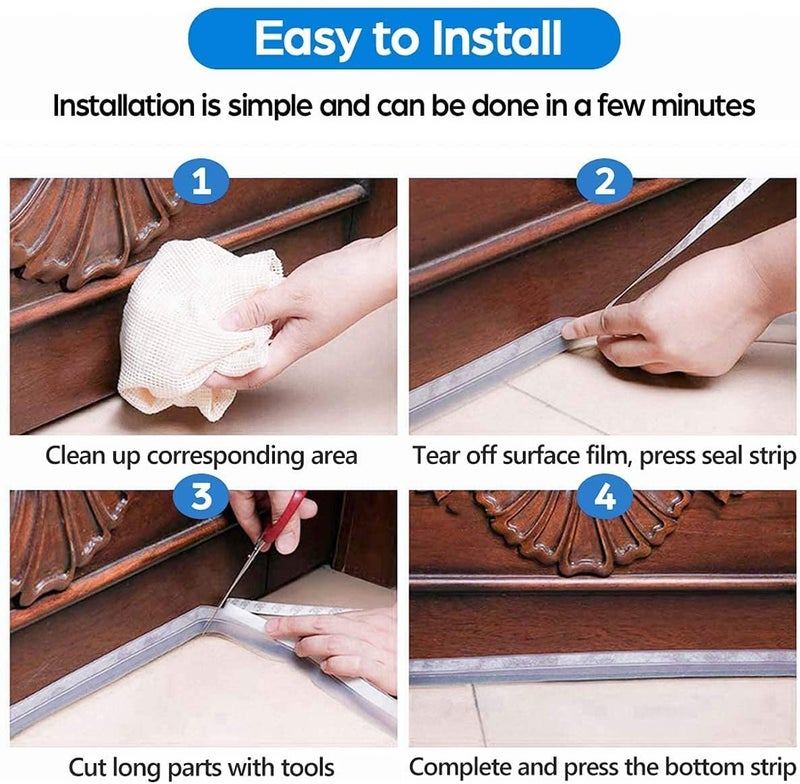 Easy to Install

Installation is simple and can be done in a few minutes

1

Clean up corresponding area

2

Tear off surface film, press seal strip

3

Cut long parts with tools

4

Complete and press the bottom strip