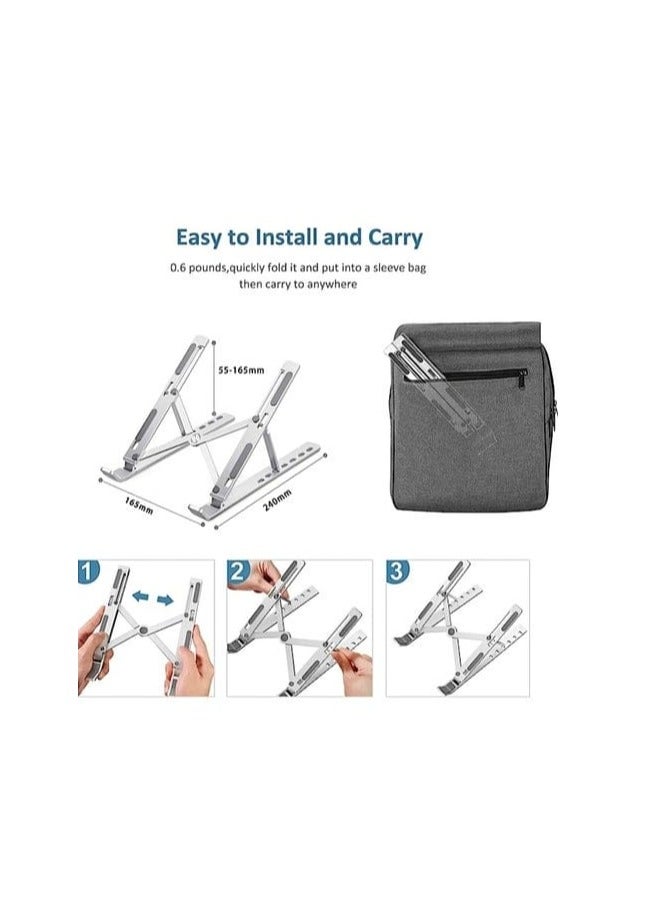 Easy to Install and Carry

0.6 pounds,quickly fold it and put into a sleeve bag then carry to anywhere

55-165mm

165mm

240mm

1

2

3