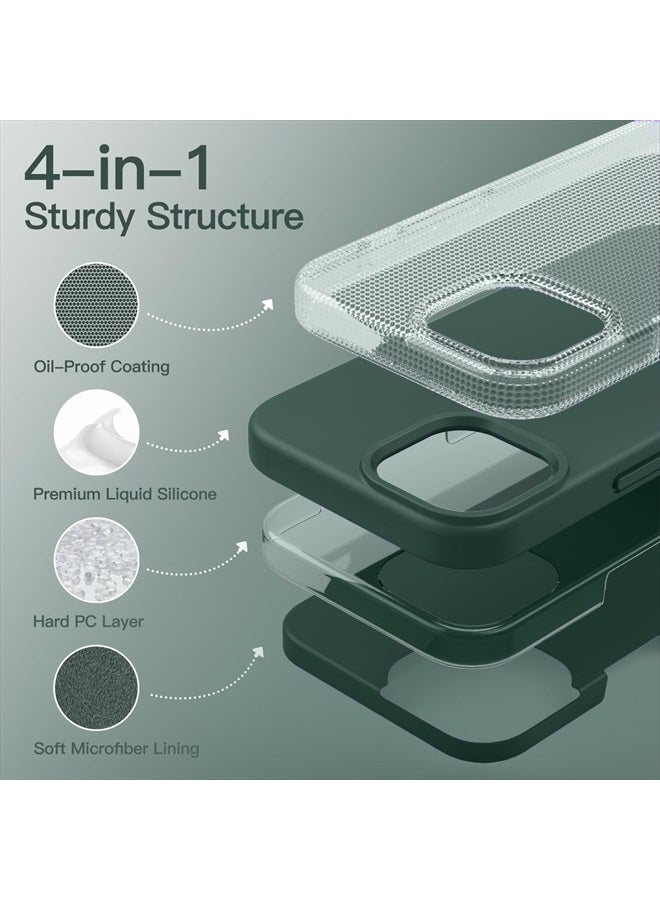 4-in-1
Sturdy Structure

Oil-Proof Coating

Premium Liquid Silicone

Hard PC Layer

Soft Microfiber Lining