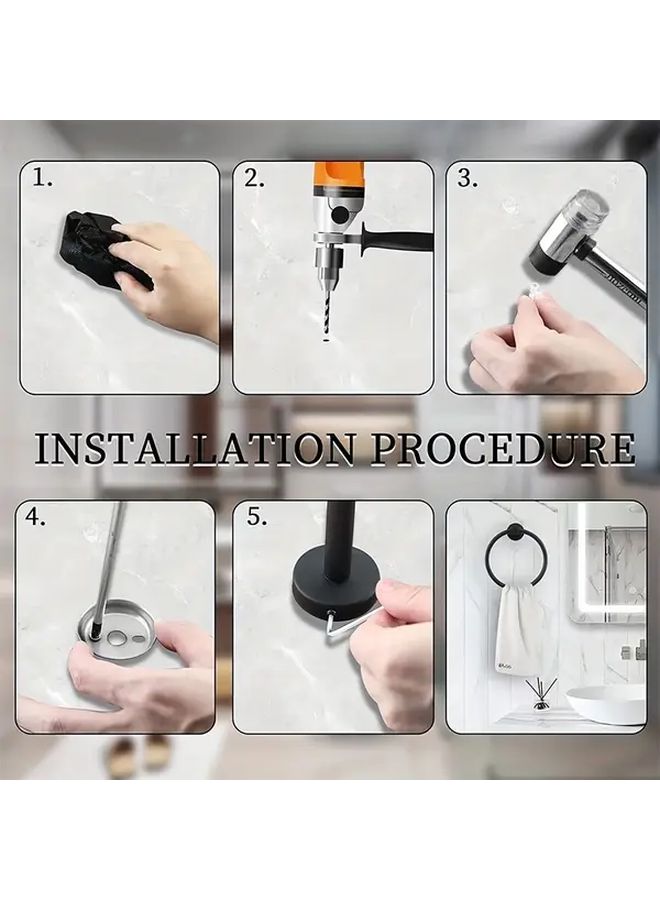 1.

2.

3.

INSTALLATION PROCEDURE

4.

5.