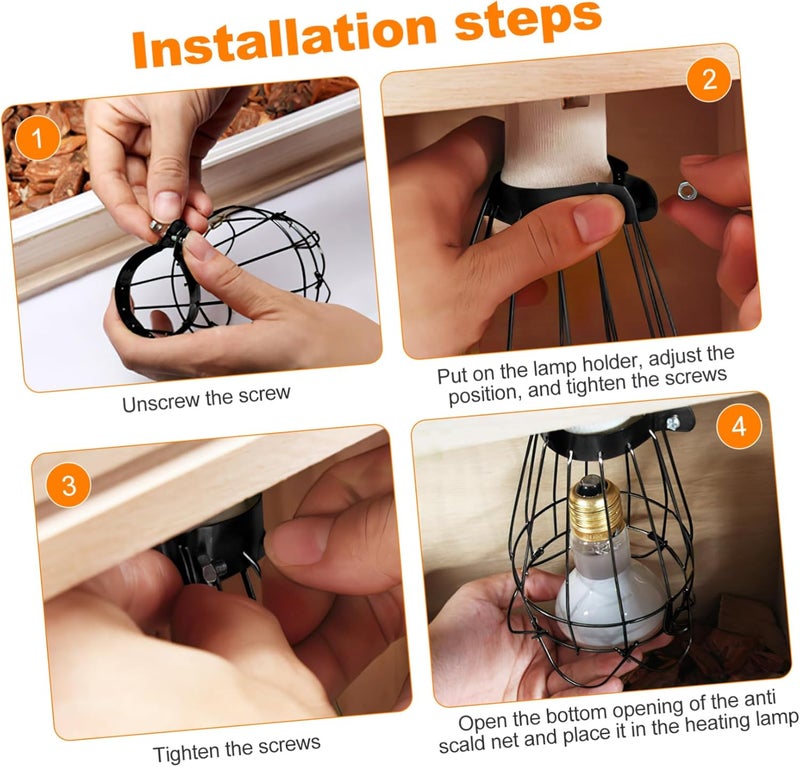 Installation steps

1

Unscrew the screw

2

Put on the lamp holder, adjust the position, and tighten the screws

3

Tighten the screws

4

Open the bottom opening of the anti scald net and place it in the heating lamp