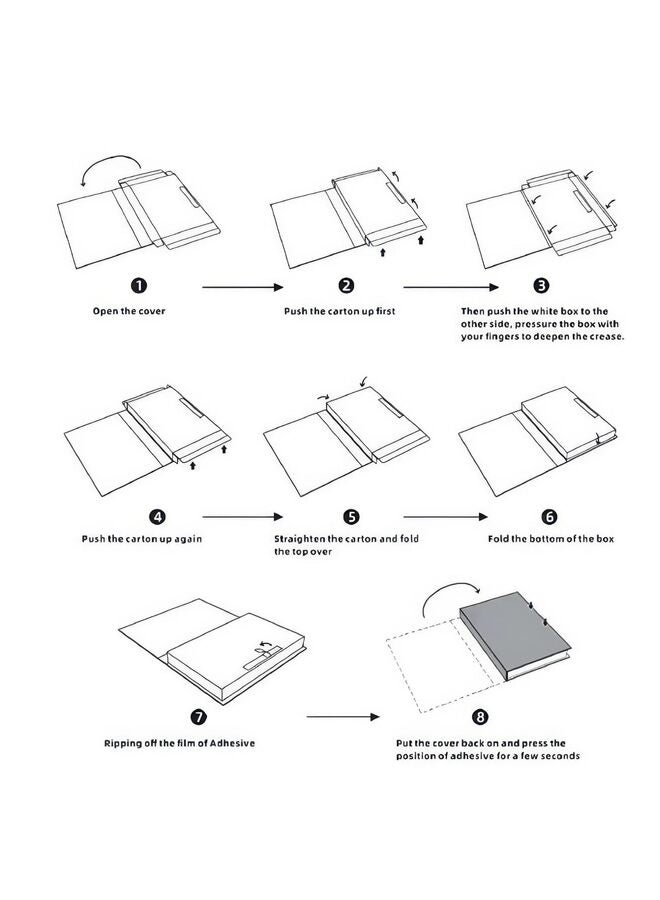 1
Open the cover

2
Push the carton up first

3
Then push the white box to the other side, pressure the box with your fingers to deepen the crease.

4
Push the carton up again

5
Straighten the carton and fold the top over

6
Fold the bottom of the box

7
Ripping off the film of Adhesive

8
Put the cover back on and press the position of adhesive for a few seconds