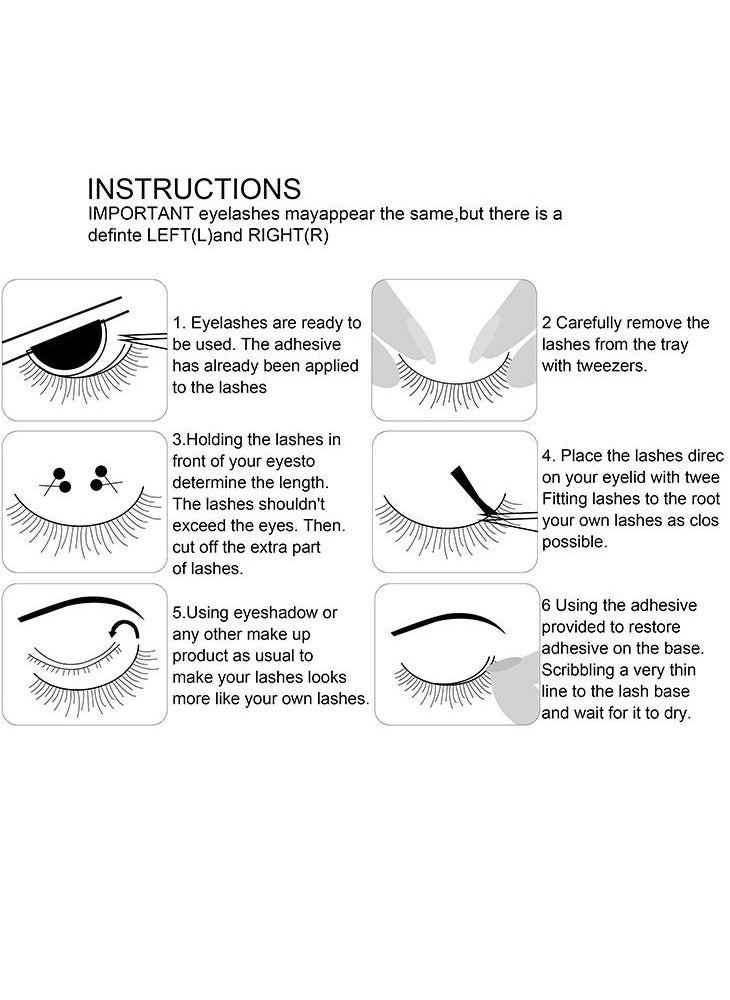 INSTRUCTIONS
IMPORTANT eyelashes mayappear the same,but there is a definte LEFT(L)and RIGHT(R)

1. Eyelashes are ready to be used. The adhesive has already been applied to the lashes

2 Carefully remove the lashes from the tray with tweezers.

3.Holding the lashes in front of your eyesto determine the length. The lashes shouldn't exceed the eyes. Then. cut off the extra part of lashes.

4. Place the lashes direc on your eyelid with twee Fitting lashes to the root your own lashes as clos possible.

5.Using eyeshadow or any other make up product as usual to make your lashes looks more like your own lashes.

6 Using the adhesive provided to restore adhesive on the base. Scribbling a very thin line to the lash base and wait for it to dry.