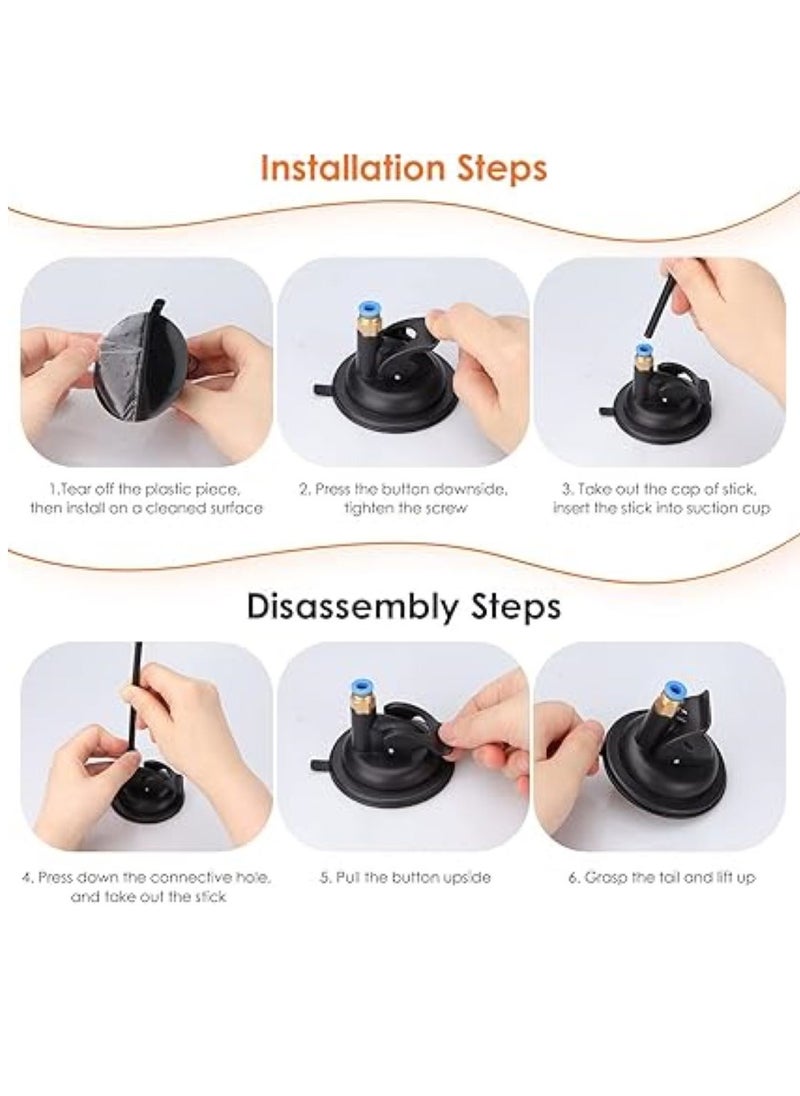 Installation Steps

1.Tear off the plastic piece, then install on a cleaned surface

2. Press the button downside, tighten the screw

3. Take out the cap of stick, insert the stick into suction cup

Disassembly Steps

4. Press down the connective hole, and take out the stick

5. Pull the button upside

6. Grasp the tail and lift up