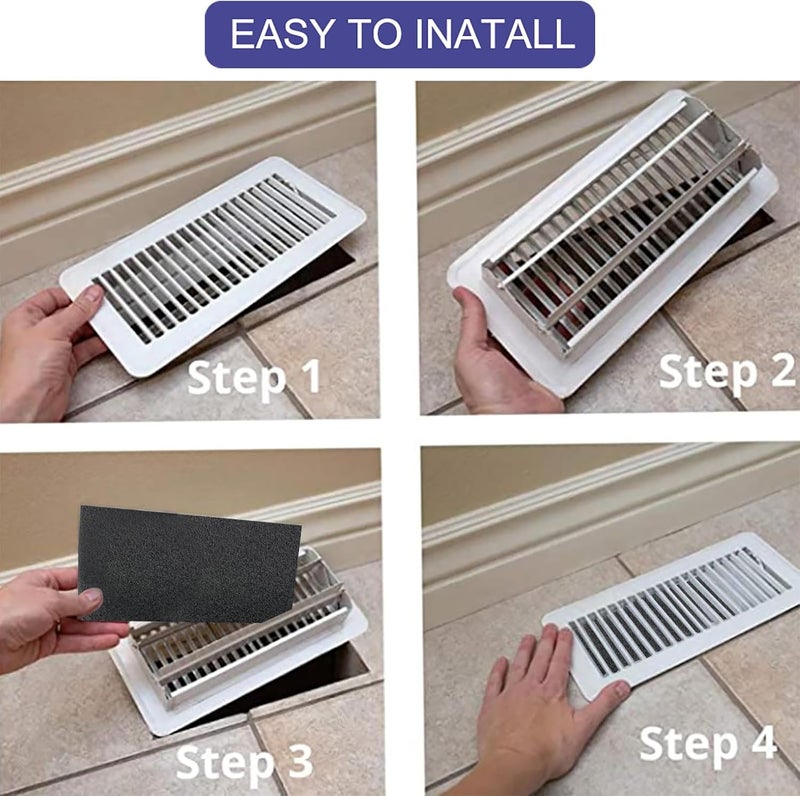 EASY TO INATALL

Step 1

Step 2

Step 3

Step 4