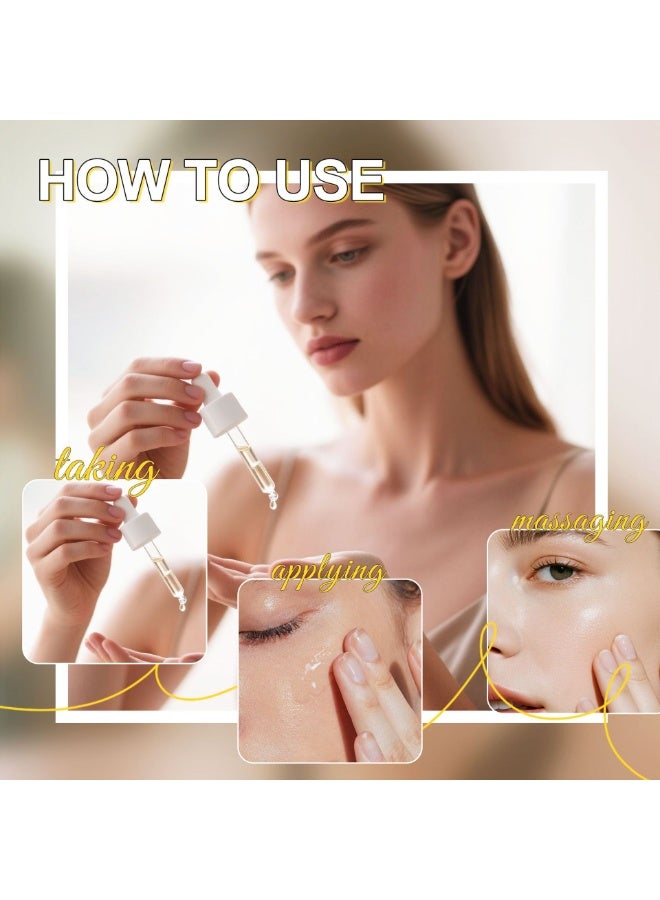 HOW TO USE

taking

applying

massaging