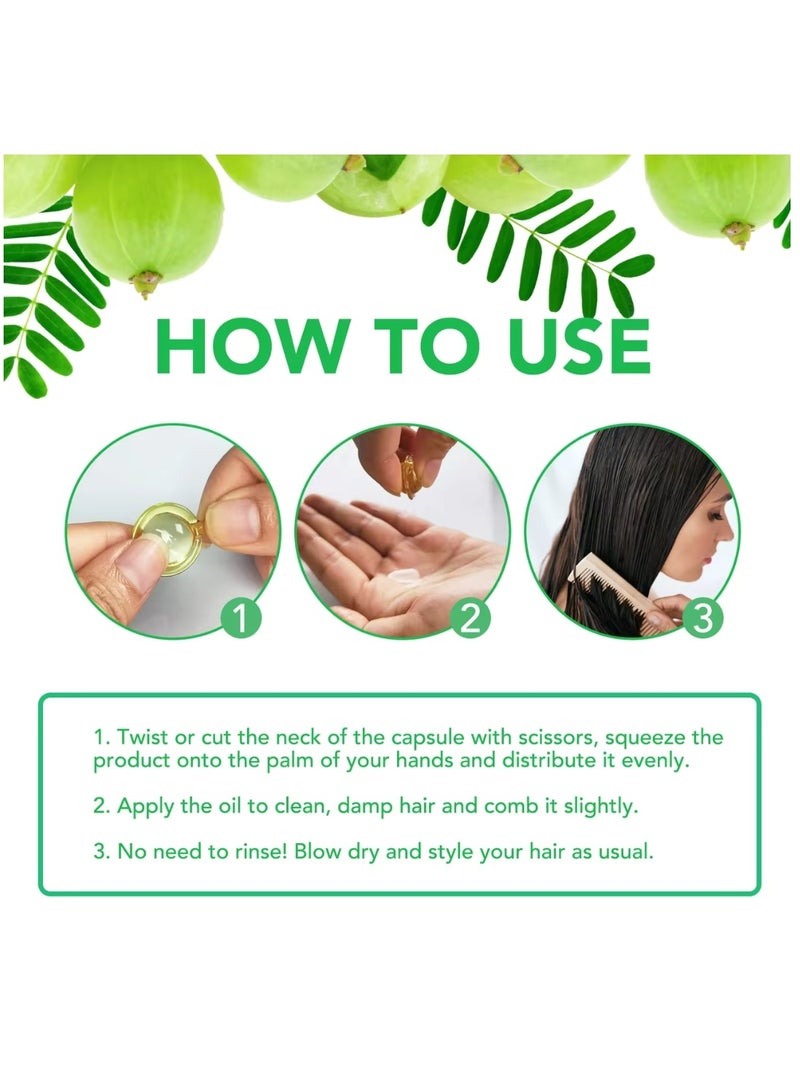 HOW TO USE

1

2

3

1. Twist or cut the neck of the capsule with scissors, squeeze the product onto the palm of your hands and distribute it evenly.

2. Apply the oil to clean, damp hair and comb it slightly.

3. No need to rinse! Blow dry and style your hair as usual.