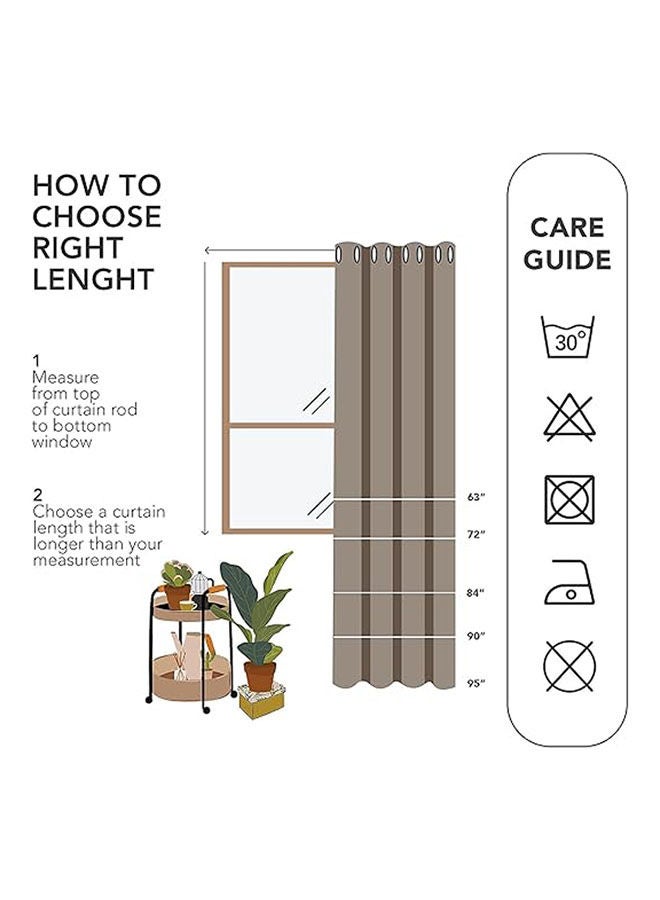 HOW TO CHOOSE RIGHT LENGHT

1
Measure from top of curtain rod to bottom window

2
Choose a curtain length that is longer than your measurement

63"

72"

84"

90"

95"

CARE GUIDE

30°