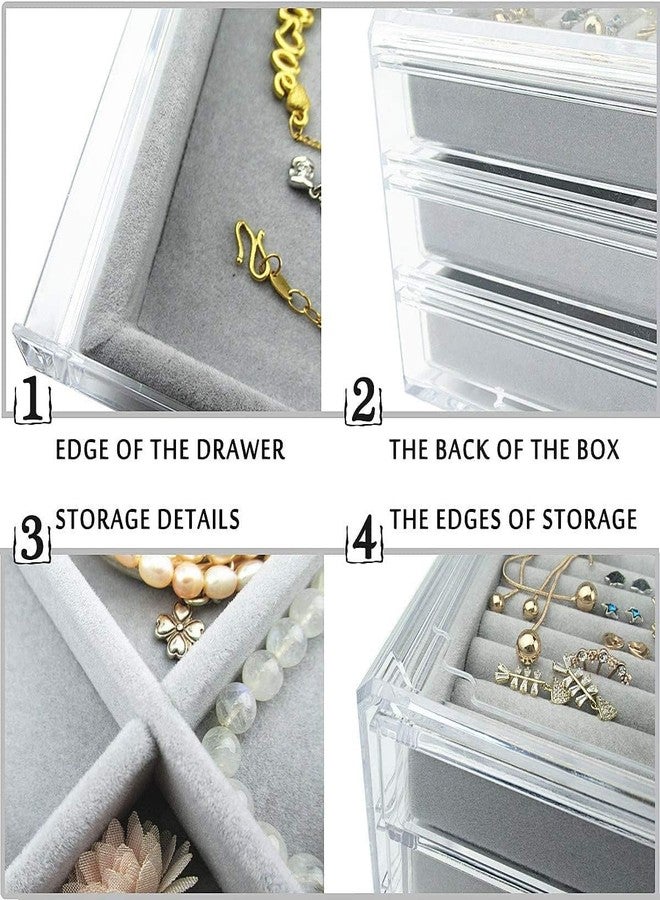 1

EDGE OF THE DRAWER

2

THE BACK OF THE BOX

3

STORAGE DETAILS

4

THE EDGES OF STORAGE