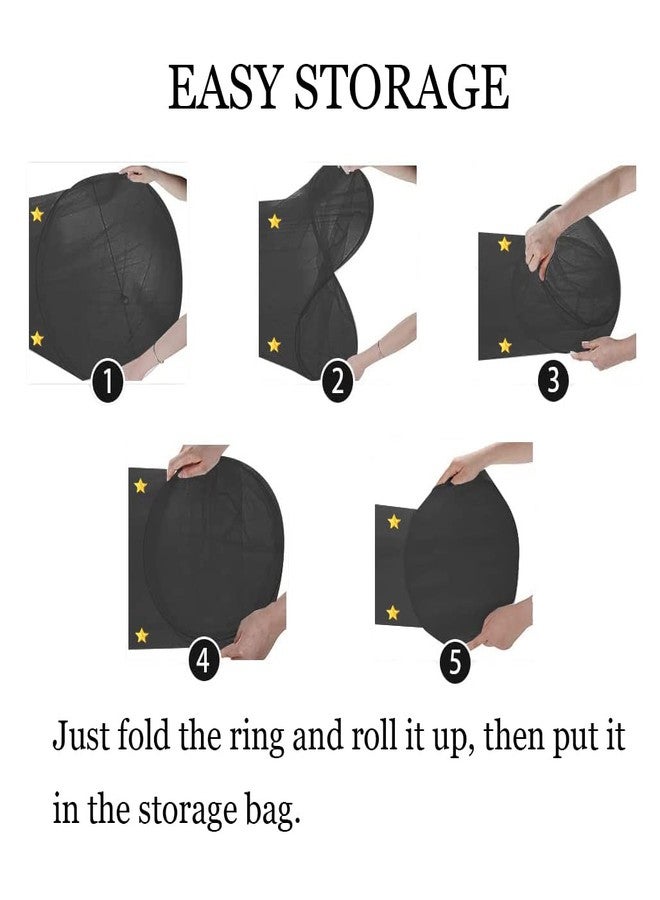 EASY STORAGE

1

2

3

4

5

Just fold the ring and roll it up, then put it in the storage bag.