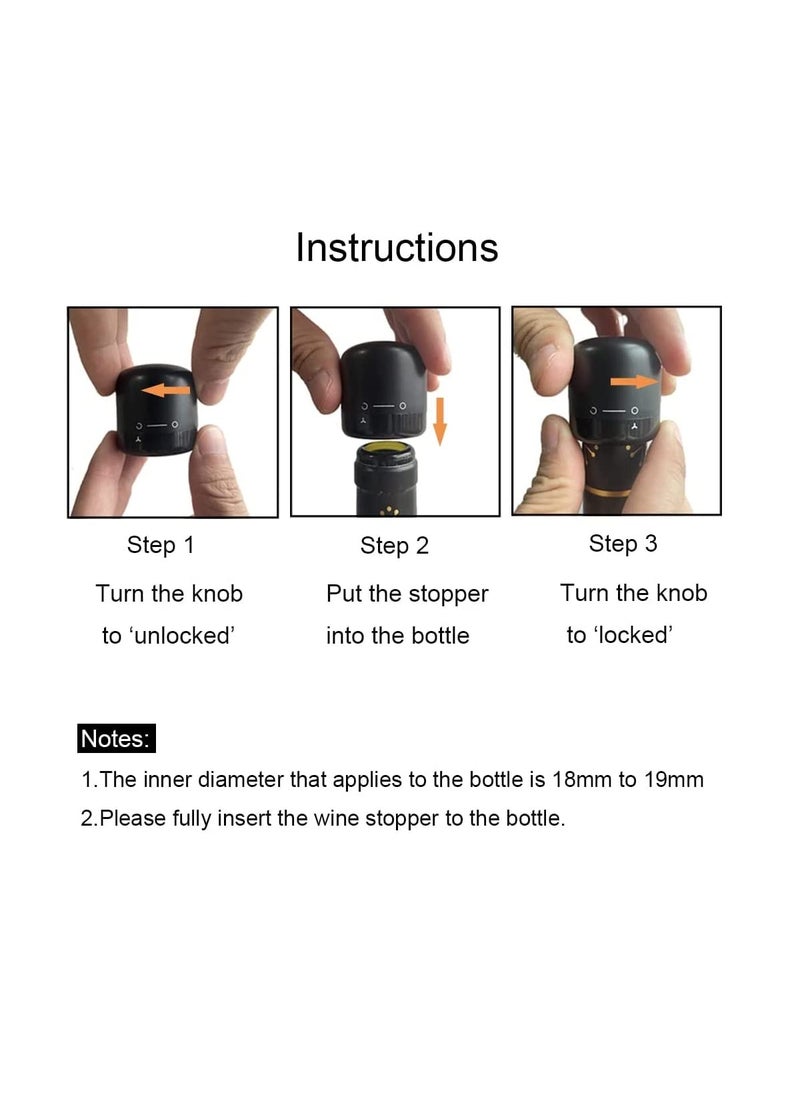 Instructions

Step 1
Turn the knob to ‘unlocked’

Step 2
Put the stopper into the bottle

Step 3
Turn the knob to ‘locked’

Notes:
1.The inner diameter that applies to the bottle is 18mm to 19mm
2.Please fully insert the wine stopper to the bottle.