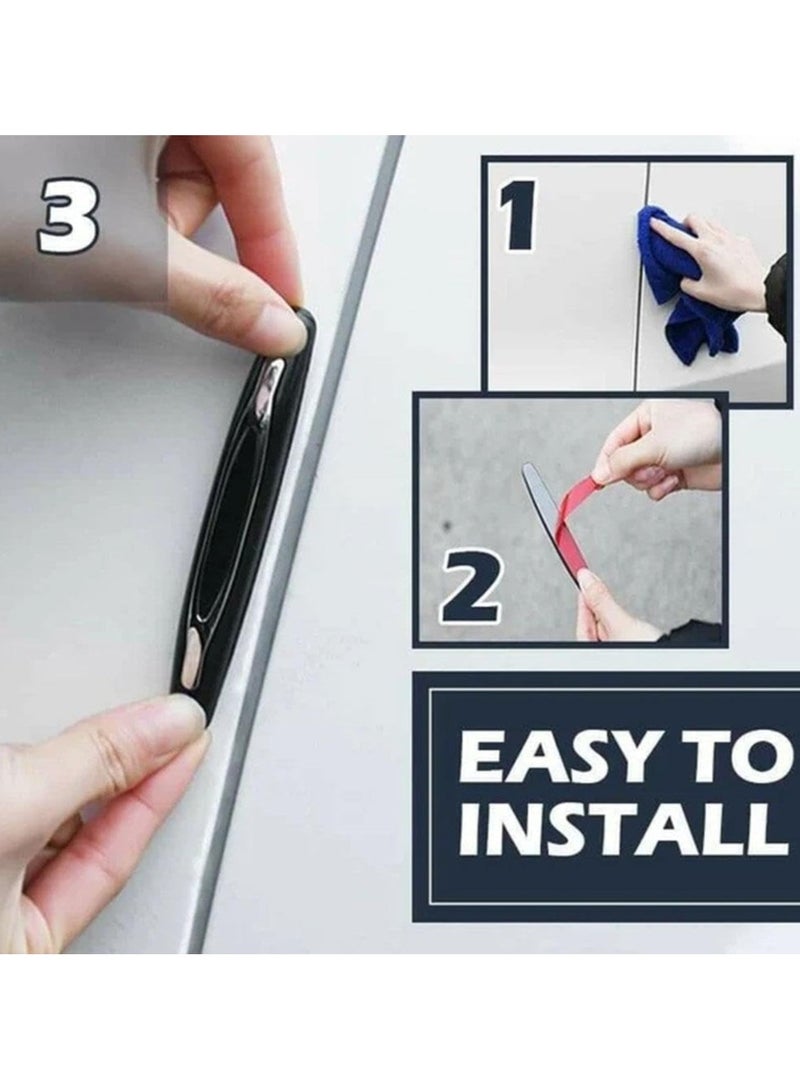 3

1

2

EASY TO INSTALL